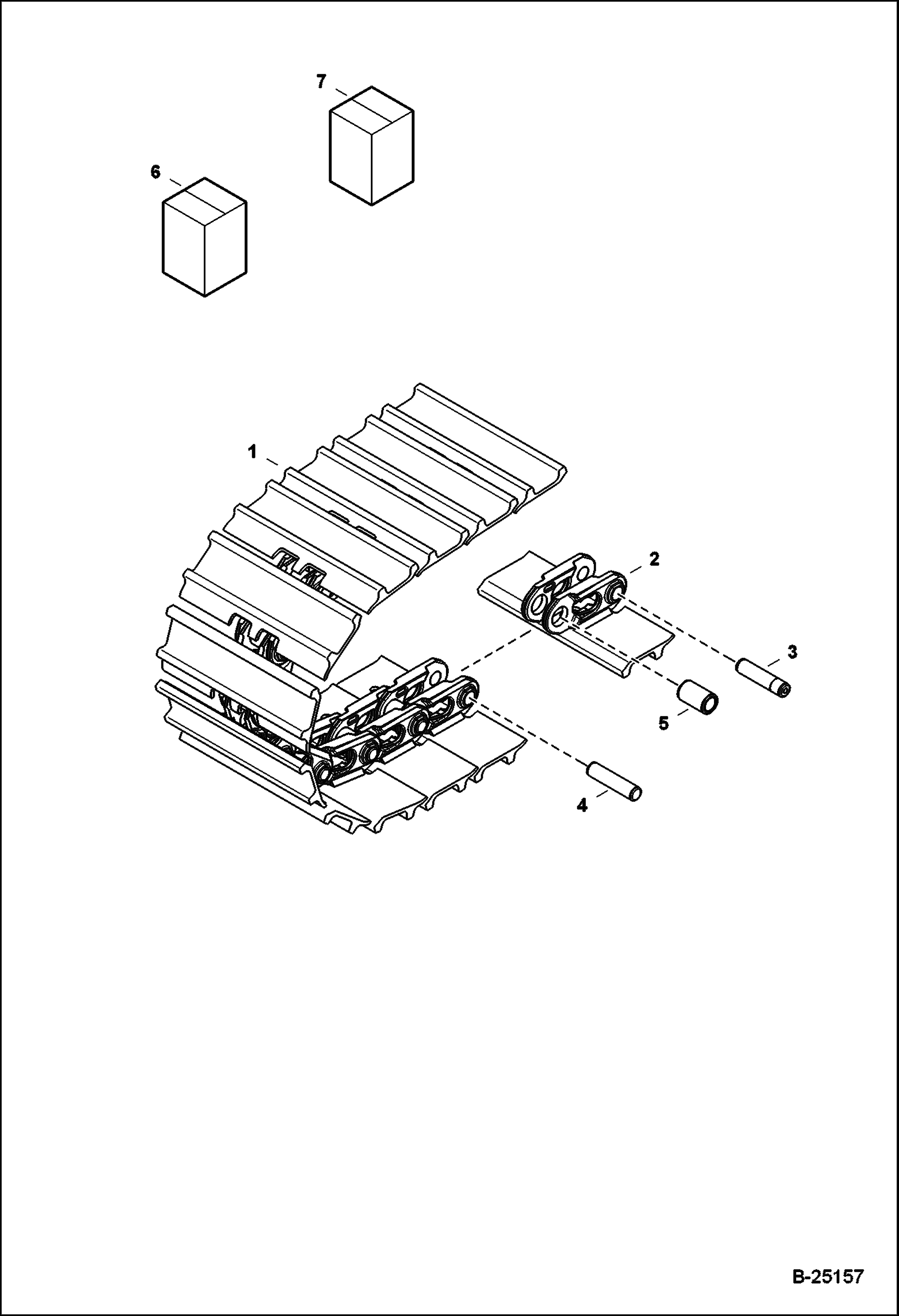 7

6

1

2

3

5

4

B-25157