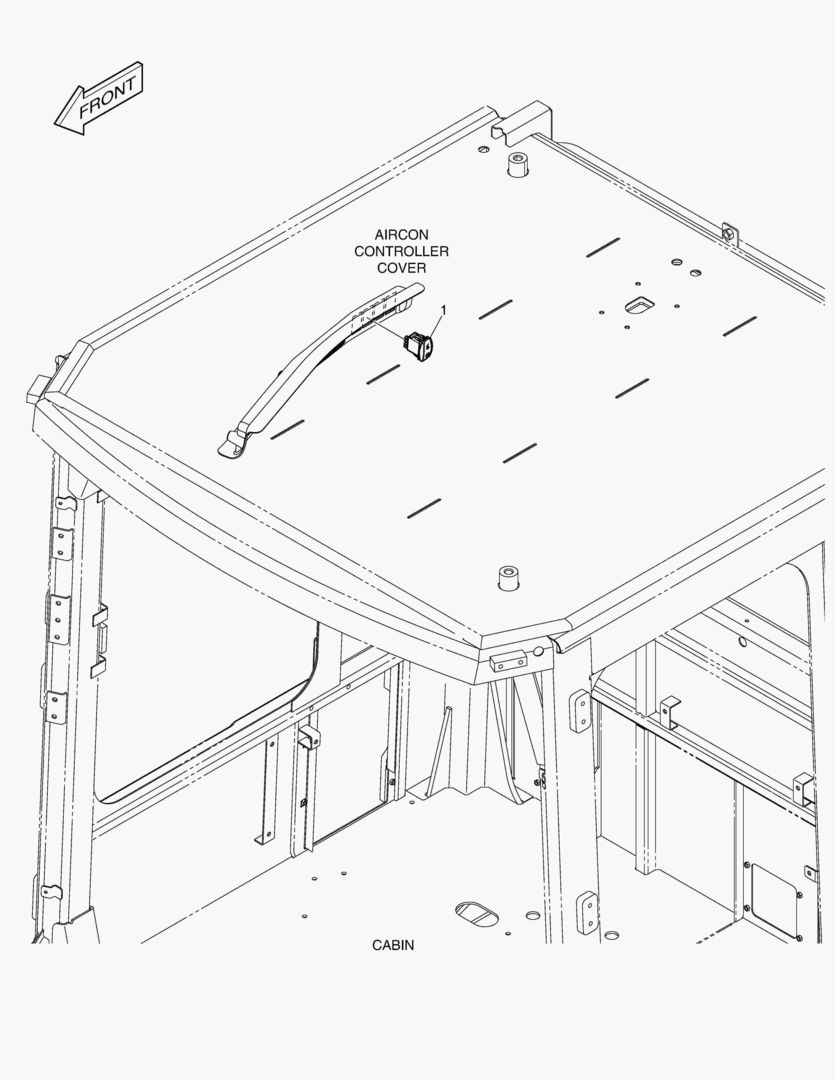 FRONT

AIRCON CONTROLLER COVER

1

CABIN