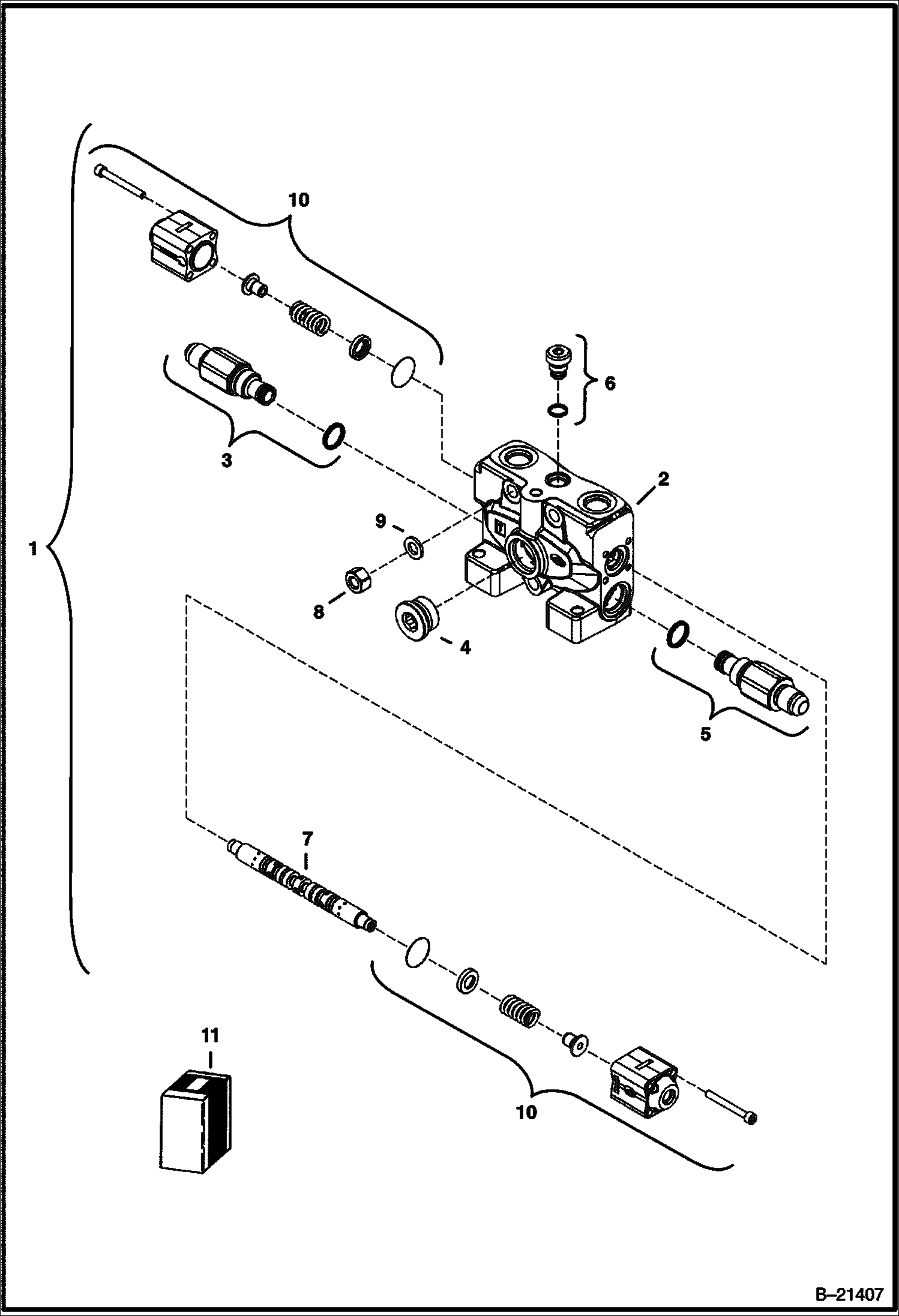 10

6

3

2

9

1

8

4

5

7

11

10

B–21407