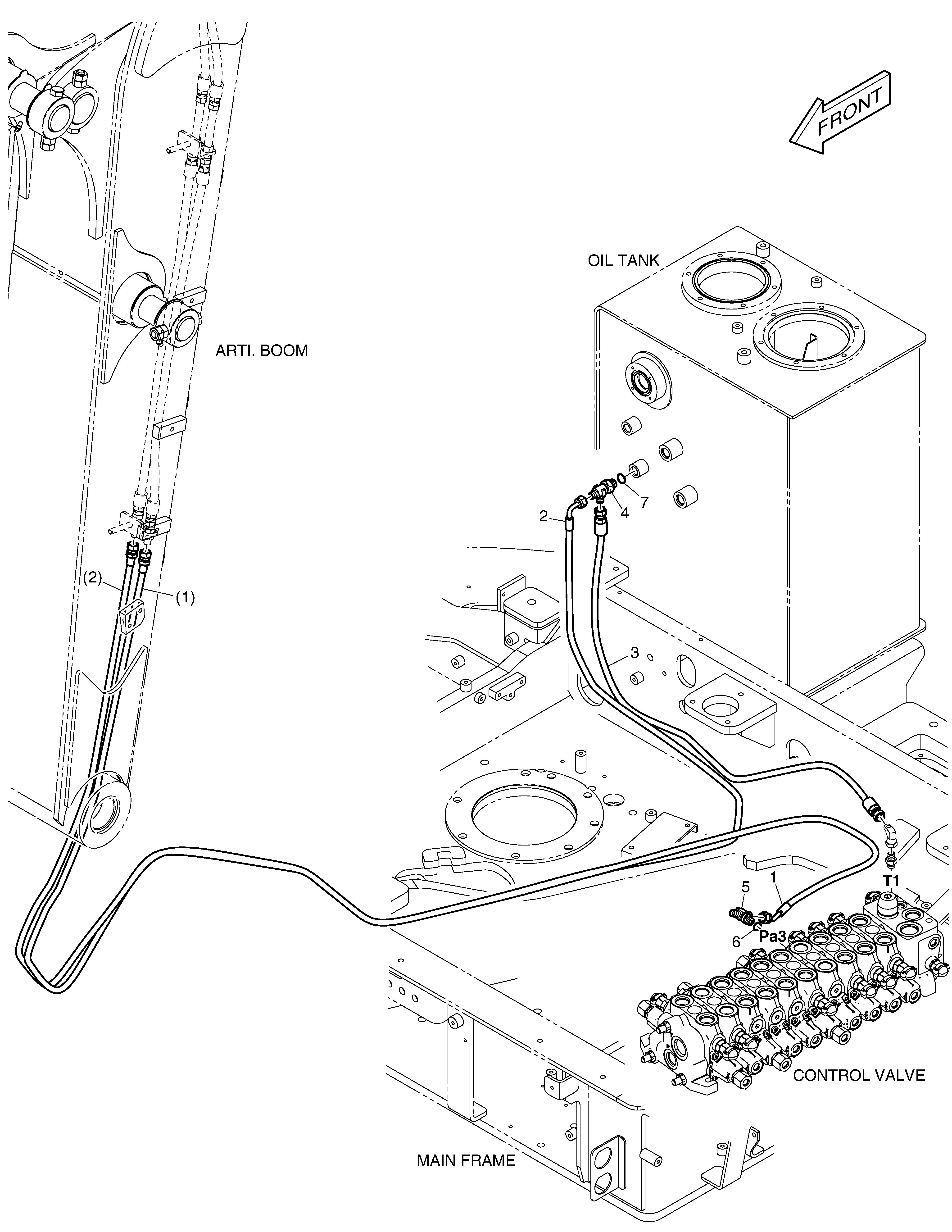 FRONT

OIL TANK

ARTI. BOOM

2

4

7

(2)

(1)

3

T1

5

1

6

Pa3

CONTROL VALVE

MAIN FRAME