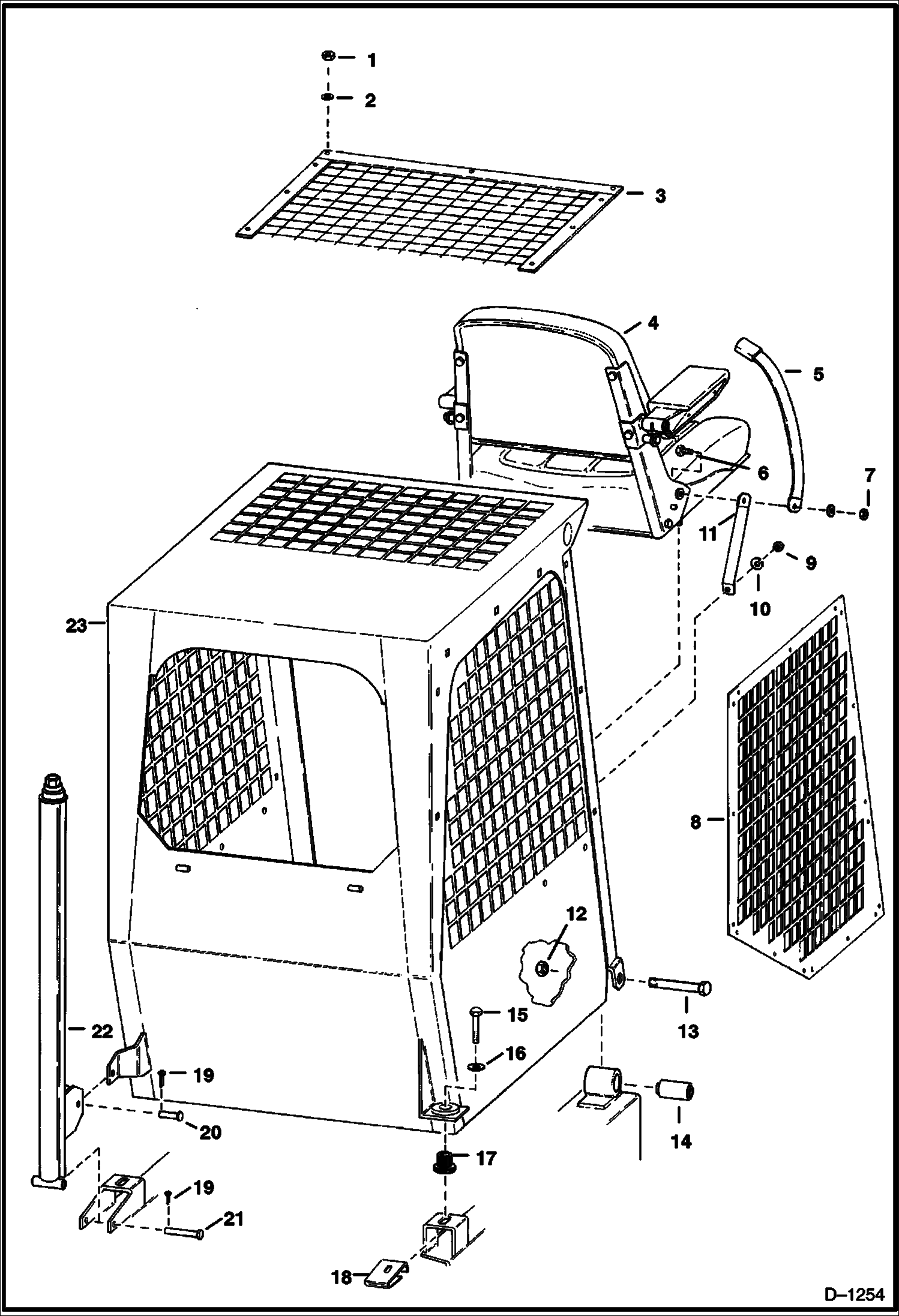 1
2
3
4
5
6
7
11
9
10
23
8
12
13
15
16
22
19
20
14
17
19
21
18
D–1254