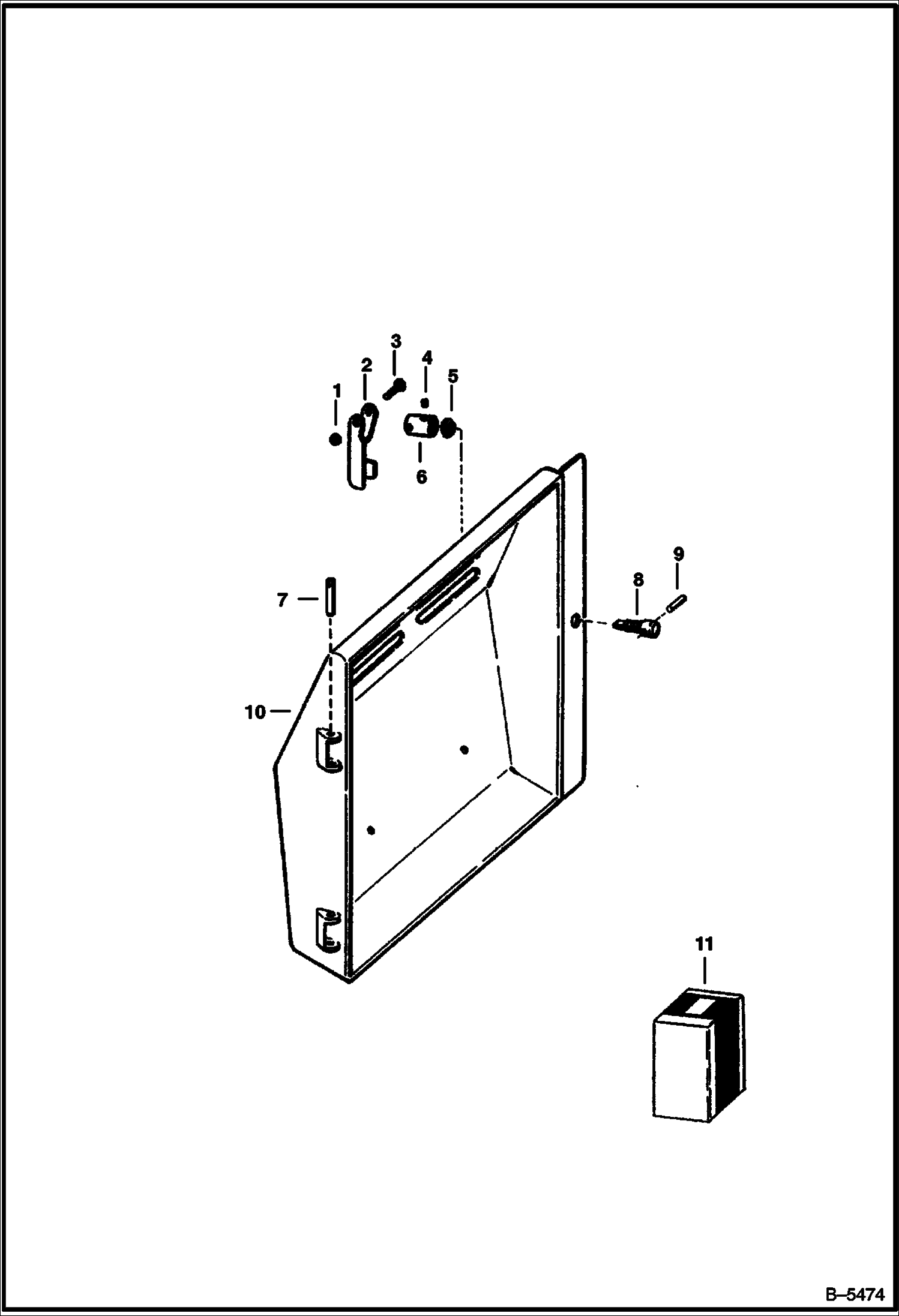 3
2
4
5
1
6
9
8
7
10
11
B–5474