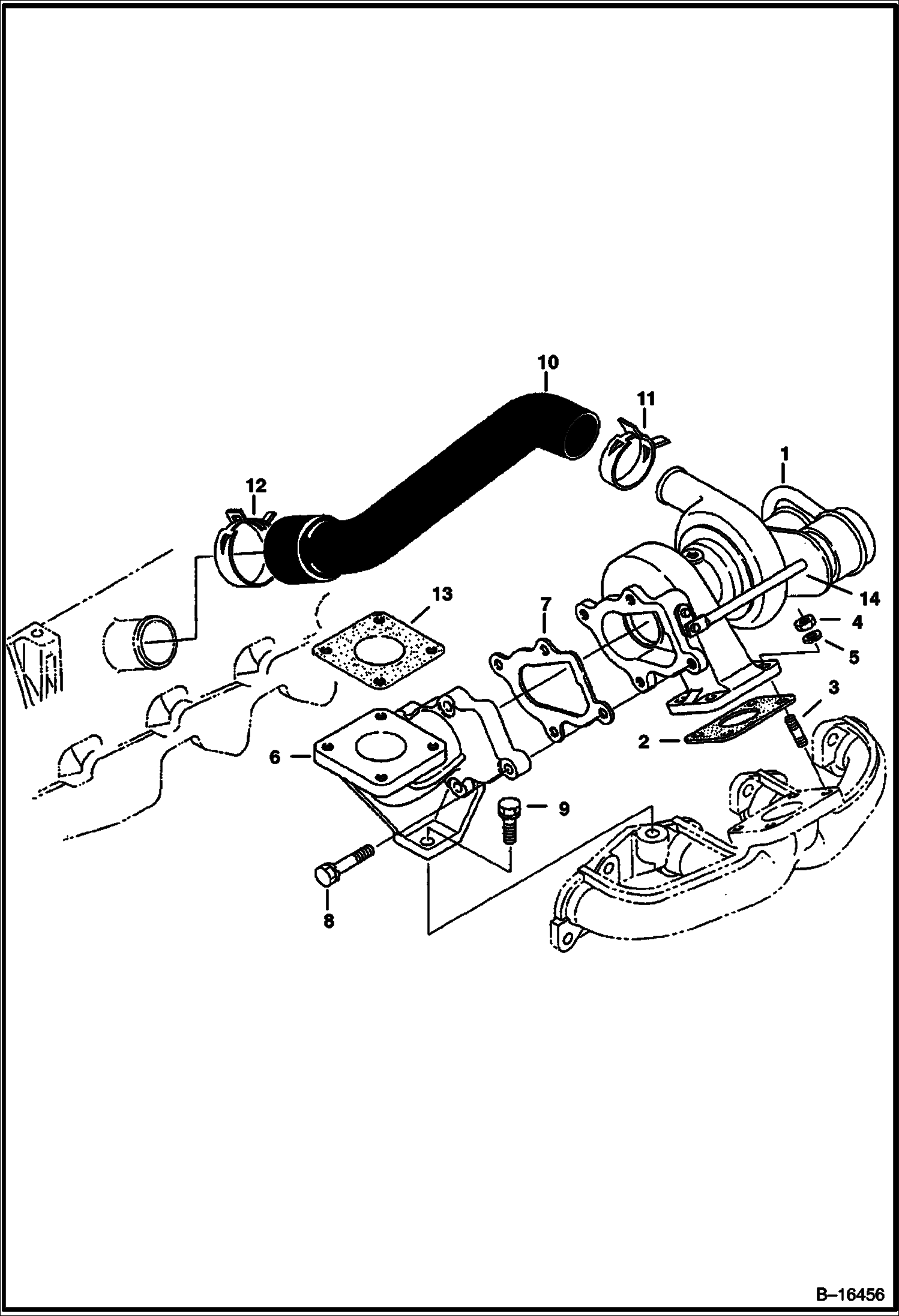 10
11
1
12
13
7
14
4
5
3
2
6
9
8
B–16456