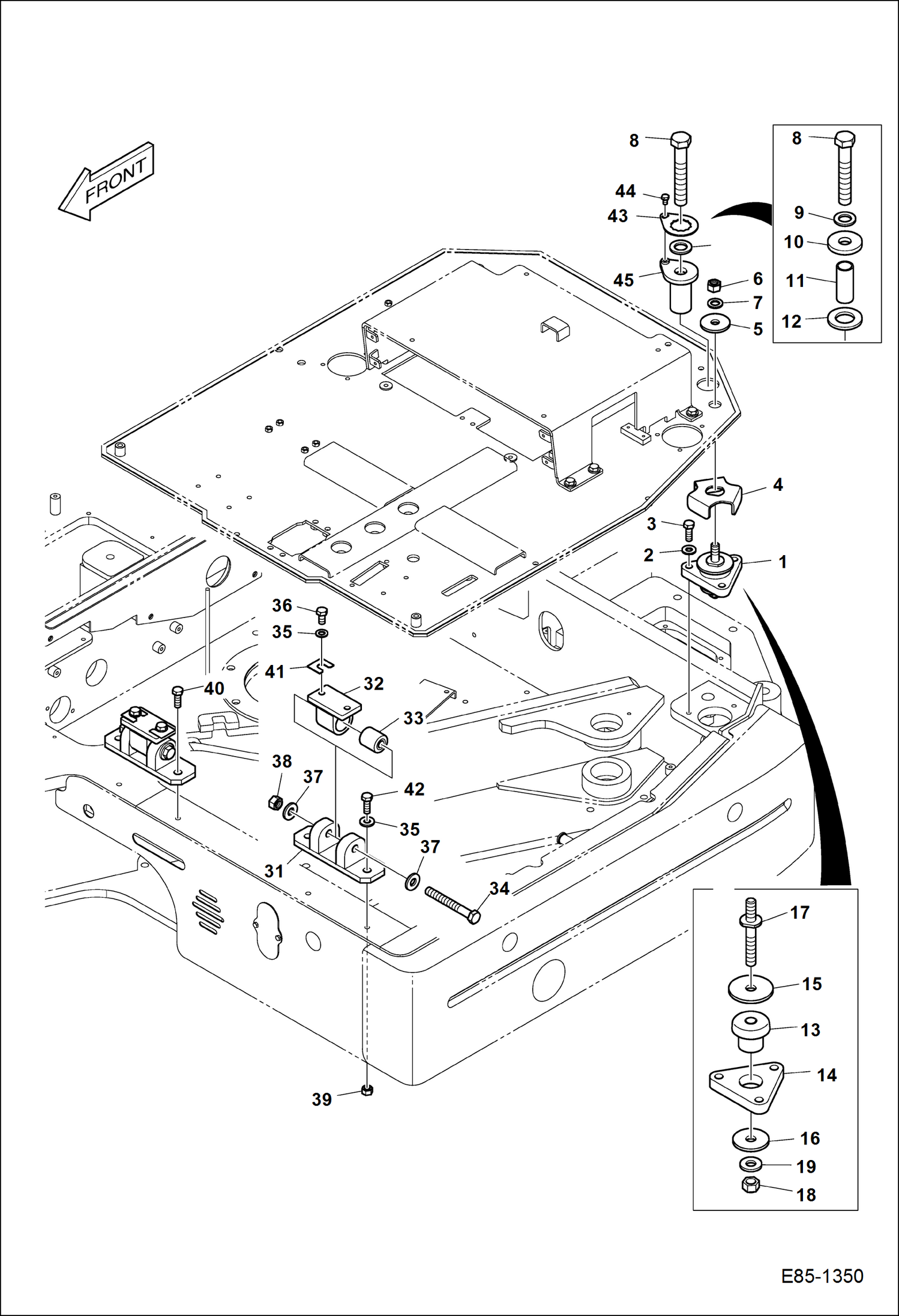 FRONT

8
44
43
45
6
7
5

8
9
10
11
12

4
3
2
1

36
35
41
32
33
40
38
37
42
35
37
31
34
39

17
15
13
14
16
19
18

E85-1350