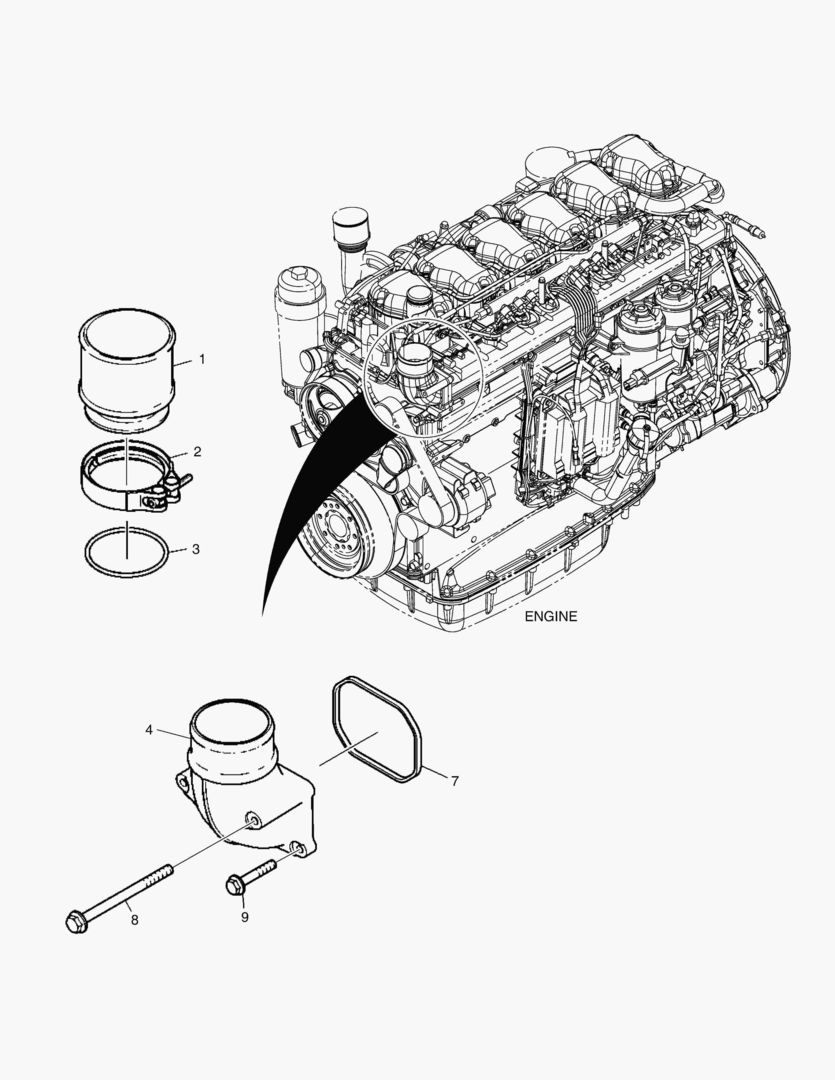 1
2
3
ENGINE
4
7
8
9