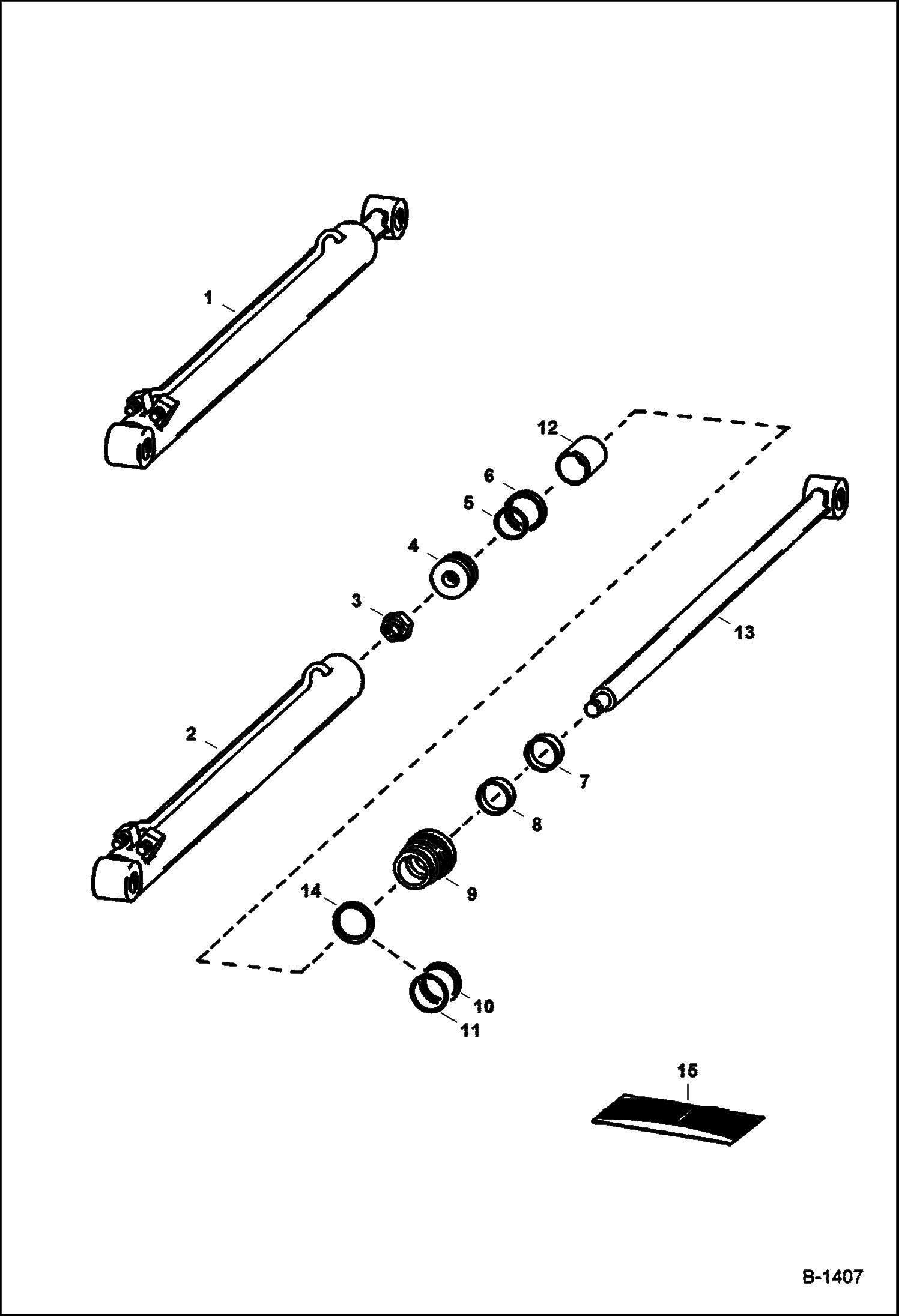 1
12
6
5
4
3
13
2
7
8
9
14
10
11
15
B-1407