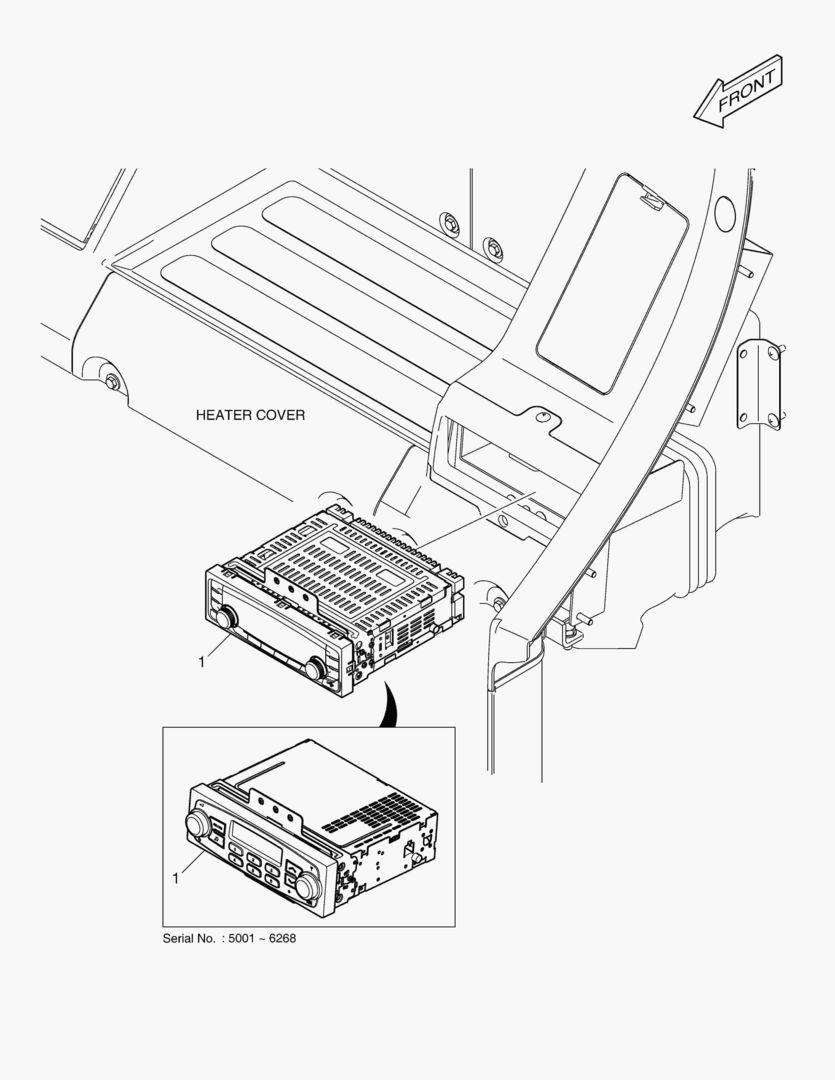 FRONT

HEATER COVER

1

1

Serial No. : 5001 ~ 6268