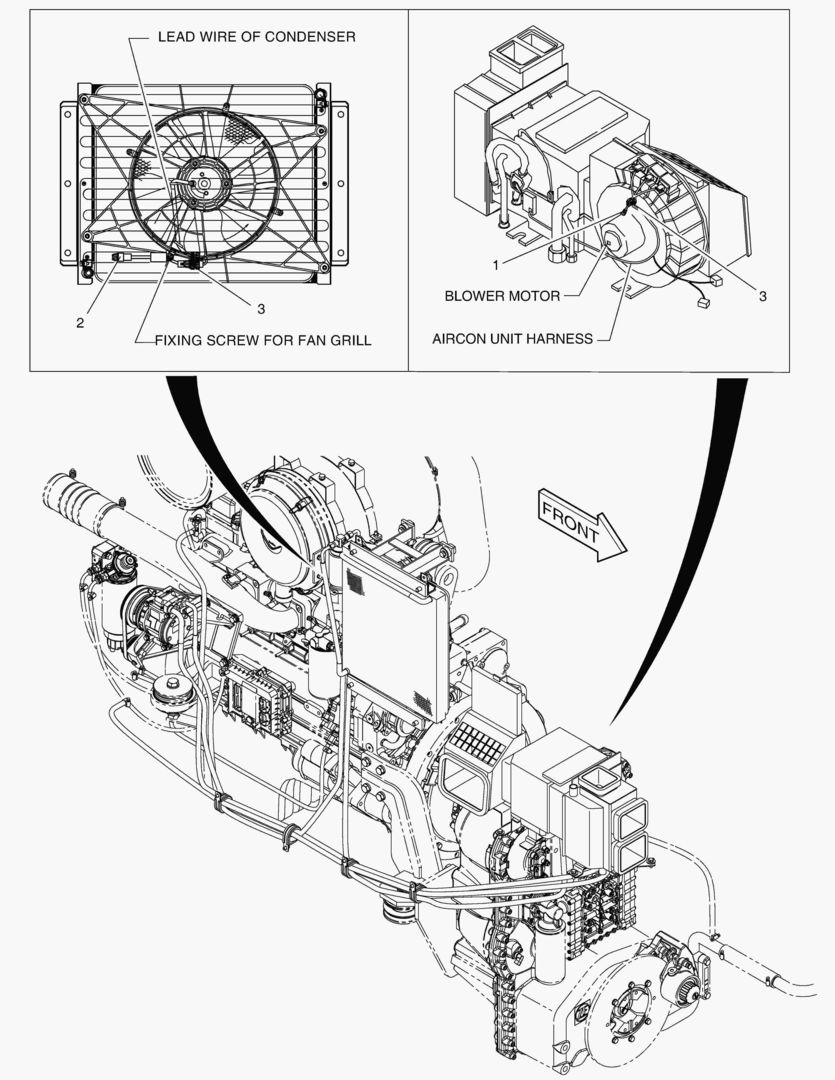 LEAD WIRE OF CONDENSER

2

3

FIXING SCREW FOR FAN GRILL

1

BLOWER MOTOR

3

AIRCON UNIT HARNESS

FRONT