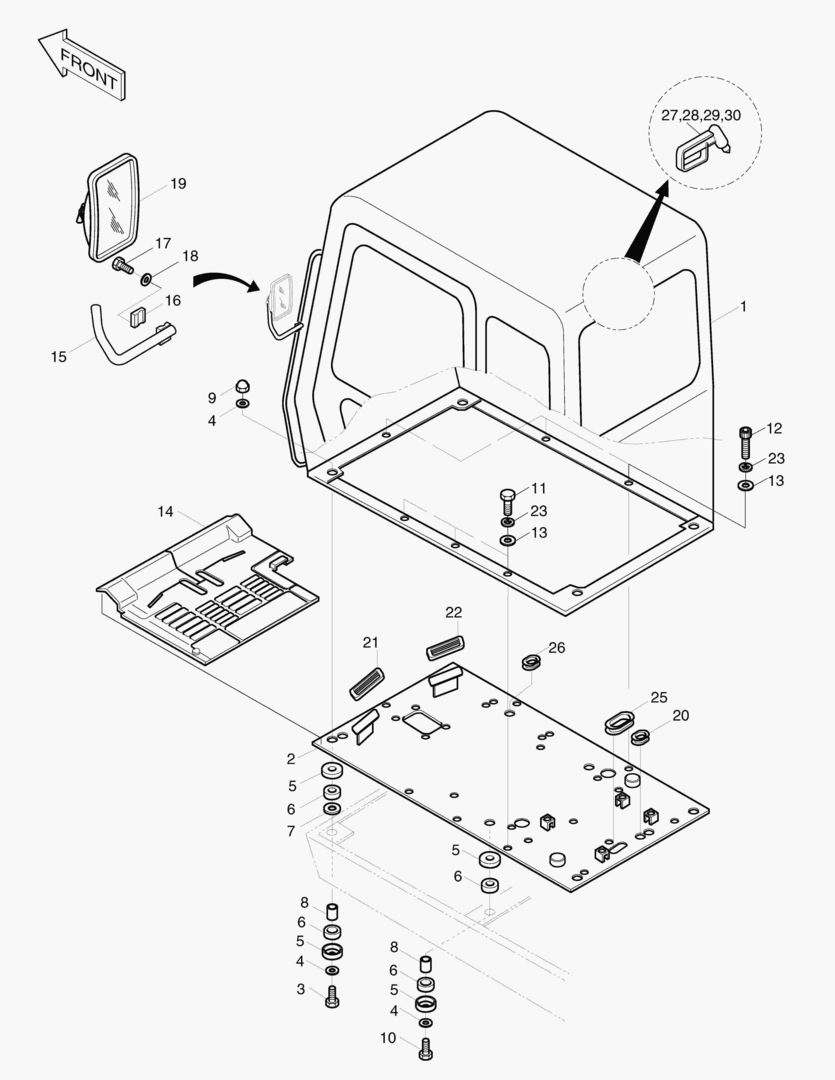 FRONT

27,28,29,30

19
17
18
16
15
1
9
4
12
23
13
11
23
13
14
22
21
26
25
20
2
5
6
7
5
6
8
6
5
4
3
8
6
5
4
10