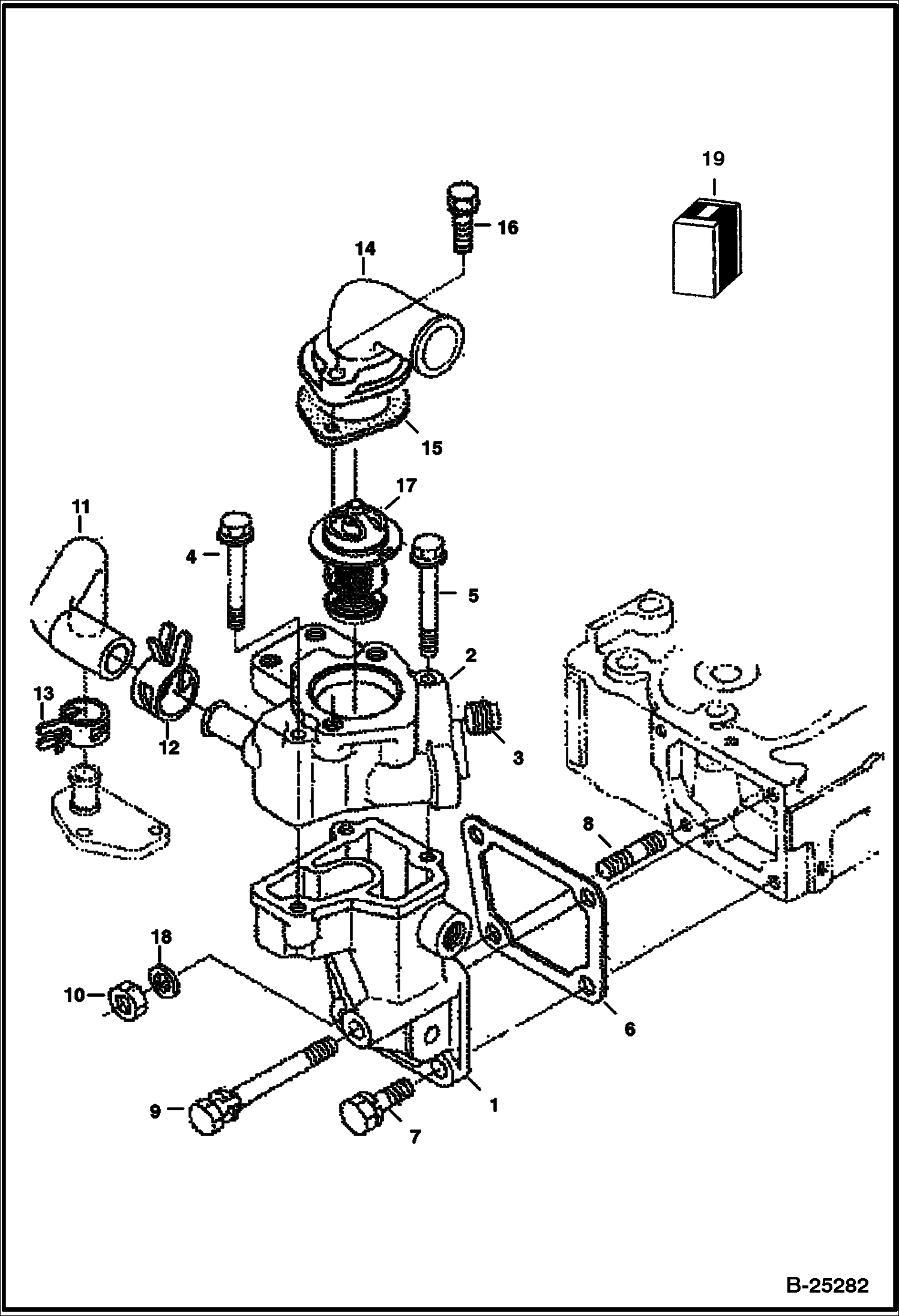 19
16
14
15
17
11
4
5
2
13
12
3
8
18
10
6
9
1
7
B-25282