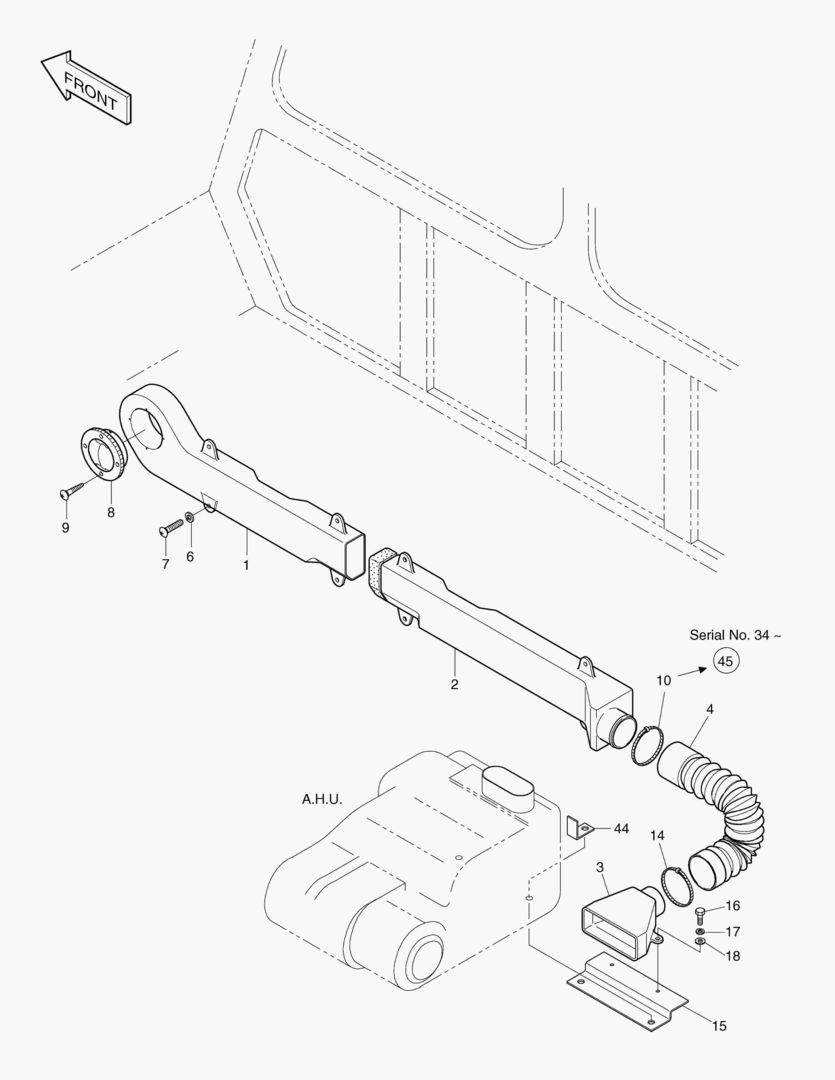 FRONT

9
8
7
6
1
2
Serial No. 34 ~
45
10
4
A.H.U.
44
14
3
16
17
18
15