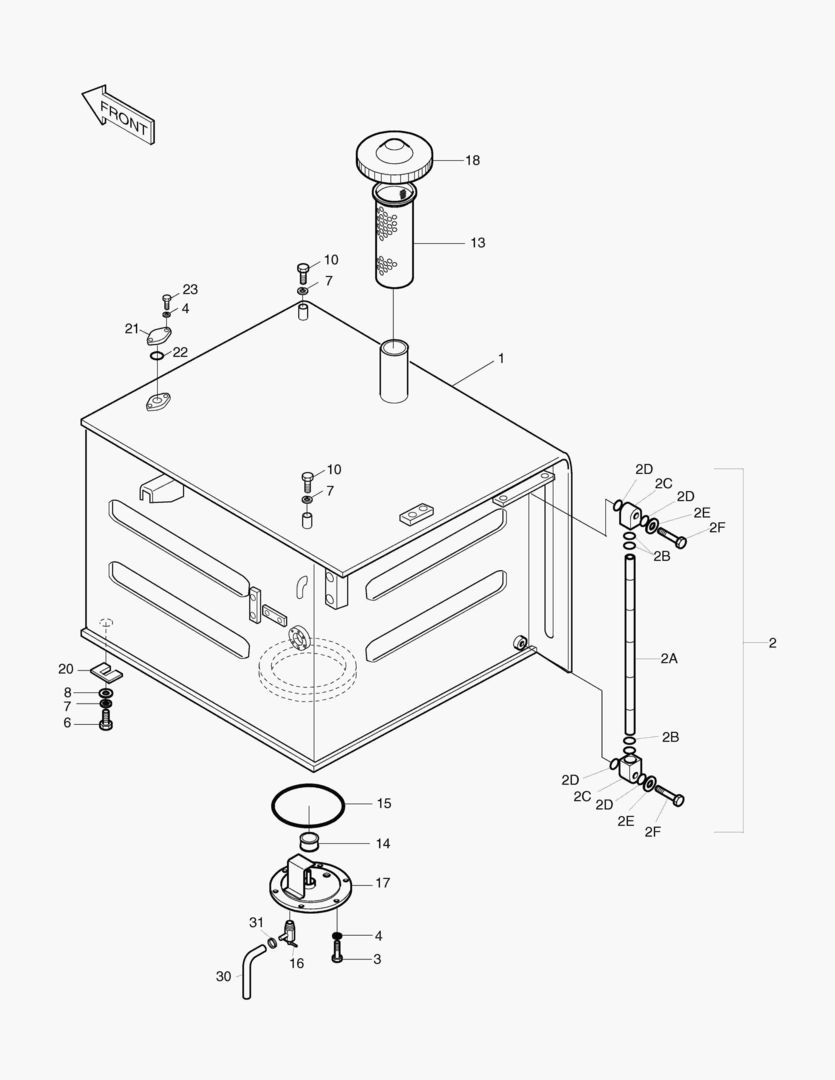 FRONT

18
13
10
7
23
4
21
22
1
10
7
2D
2C
2D
2E
2F
2B
2A
2
2B
2D
2C
2D
2E
2F
20
8
7
6
15
14
17
31
4
16
3
30