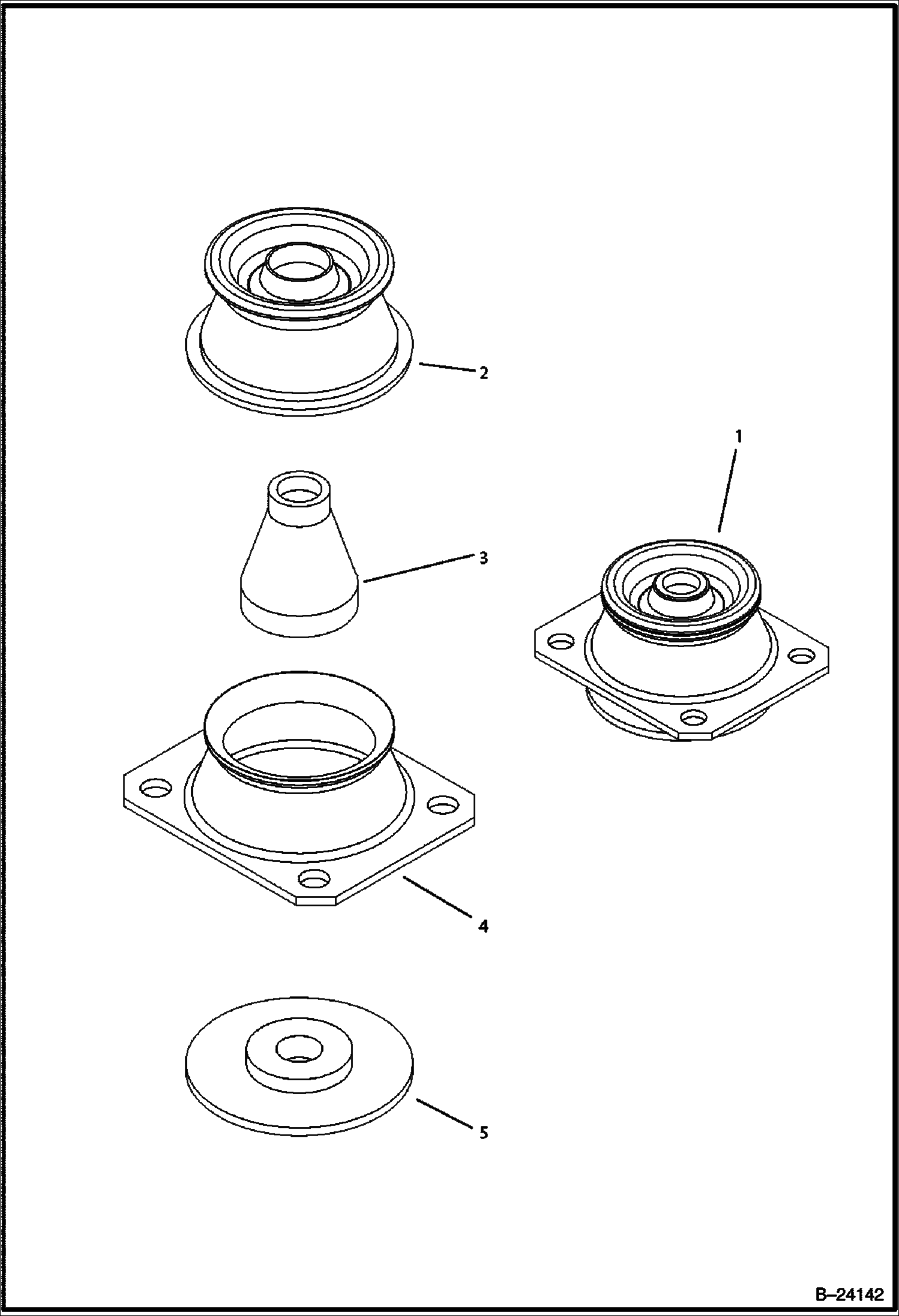 2

1

3

4

5

B–24142