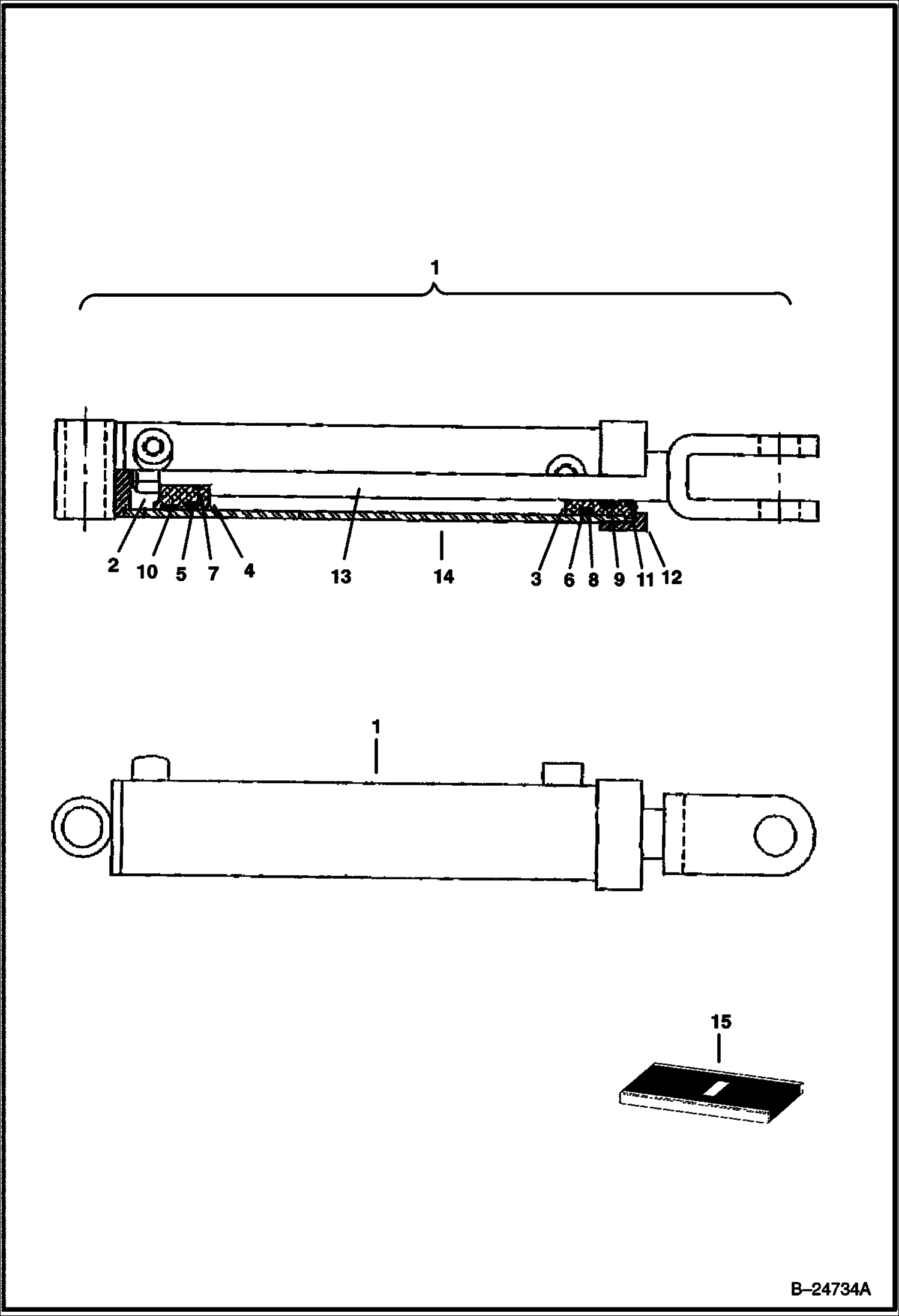 1

2 10 5 7 4 13 14 3 6 8 9 11 12

1

15

B–24734A