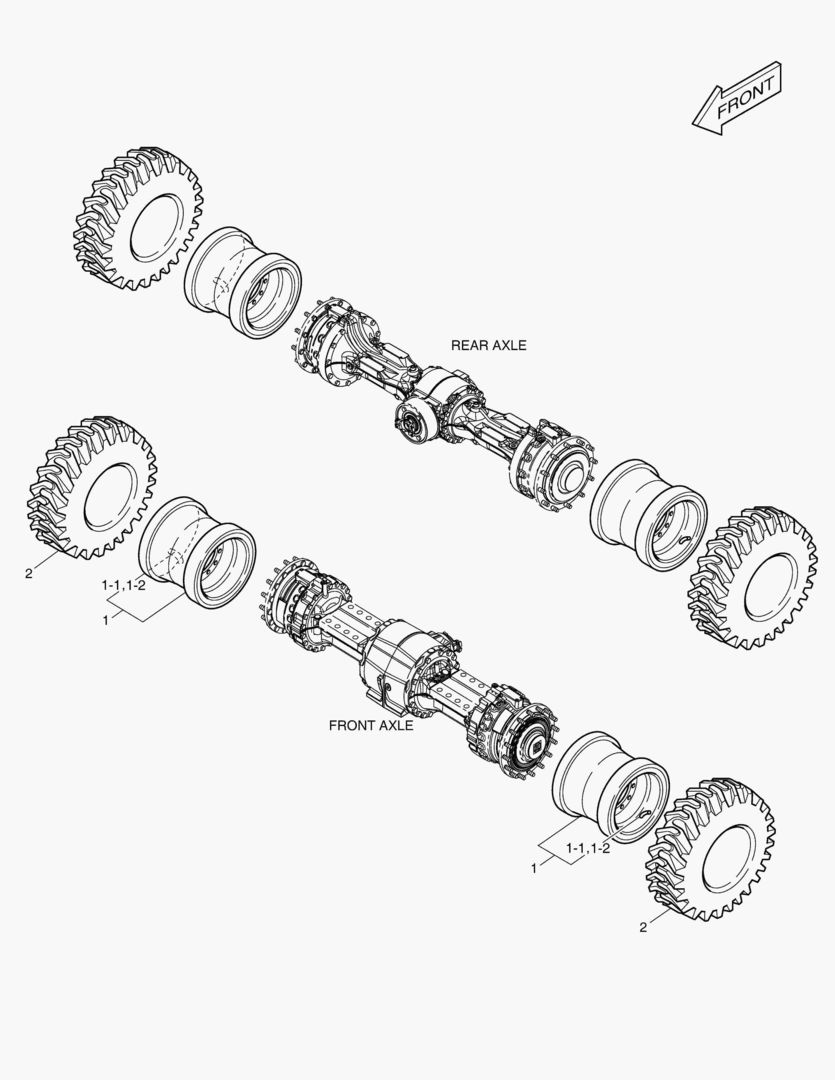 FRONT

REAR AXLE

2

1-1,1-2

1

FRONT AXLE

1-1,1-2

1

2