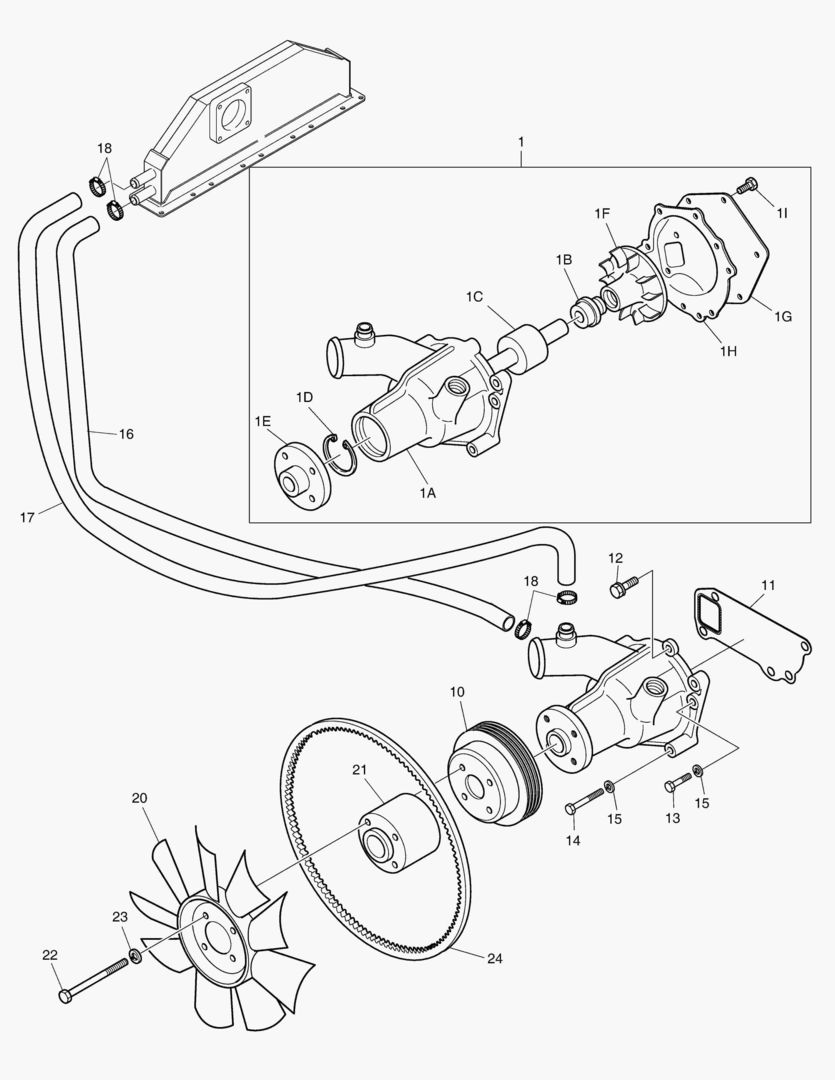 18
1
1I
1F
1B
1C
1G
1H
1D
1E
1A
16
17
12
18
11
10
21
20
15
13
15
14
23
22
24