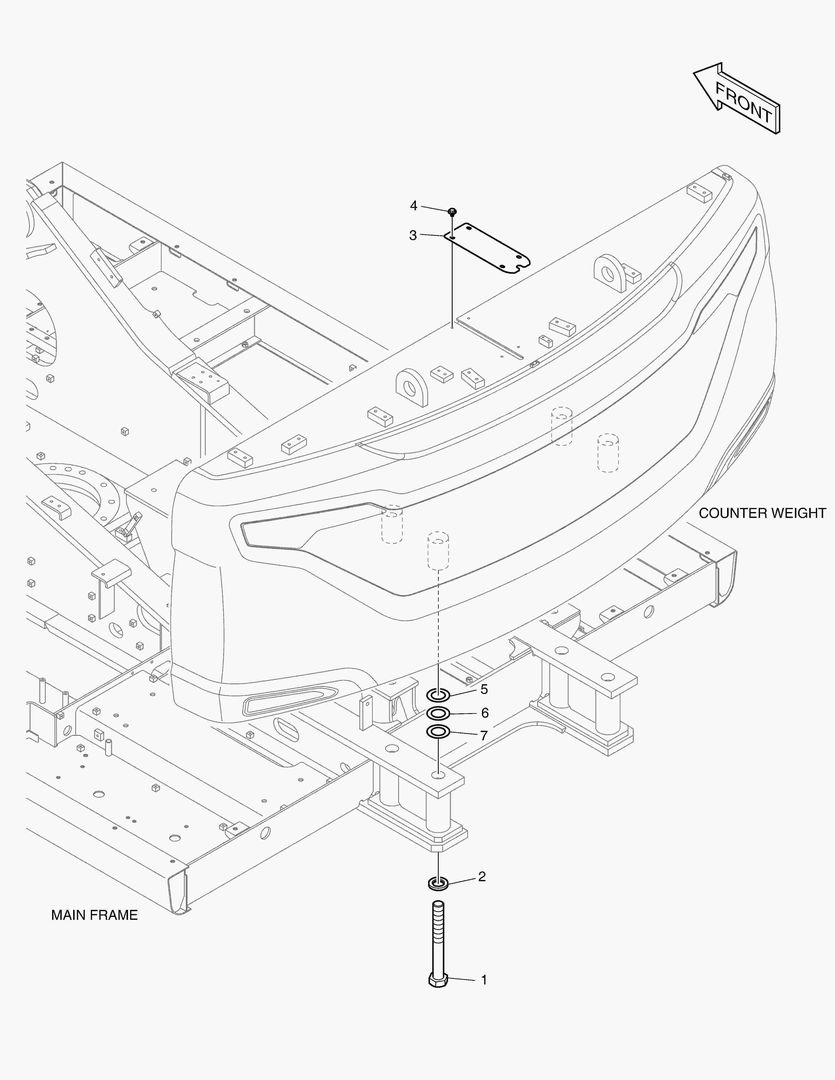 FRONT

4
3

COUNTER WEIGHT

5
6
7

2

MAIN FRAME

1