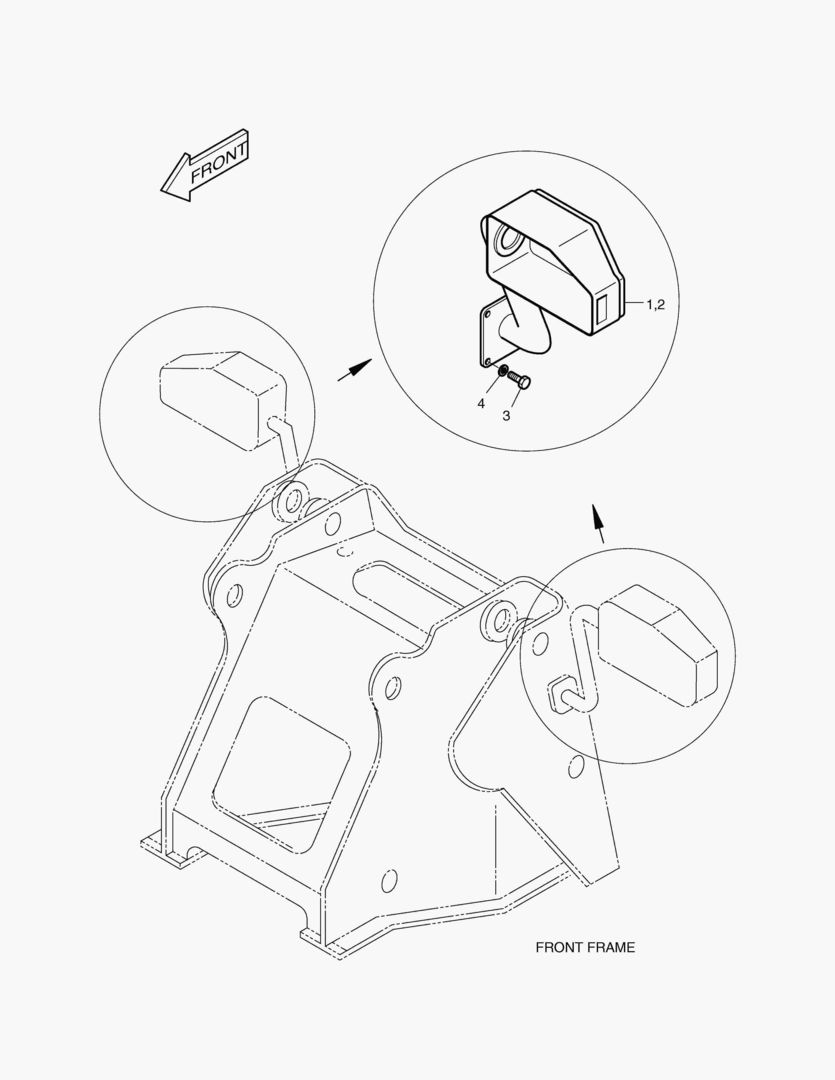 FRONT

1,2

4
3

FRONT FRAME