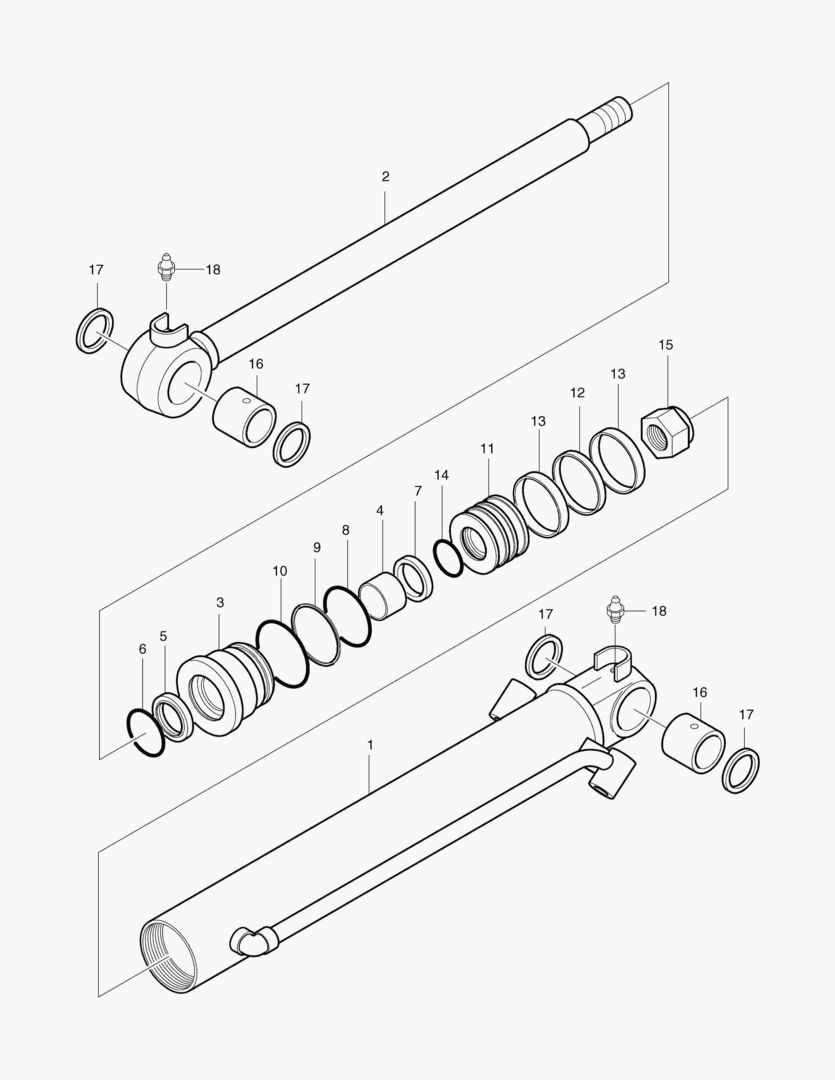 2
17
18
16
17
15
13
12
13
11
14
7
4
8
9
10
3
5
6
17
18
16
17
1