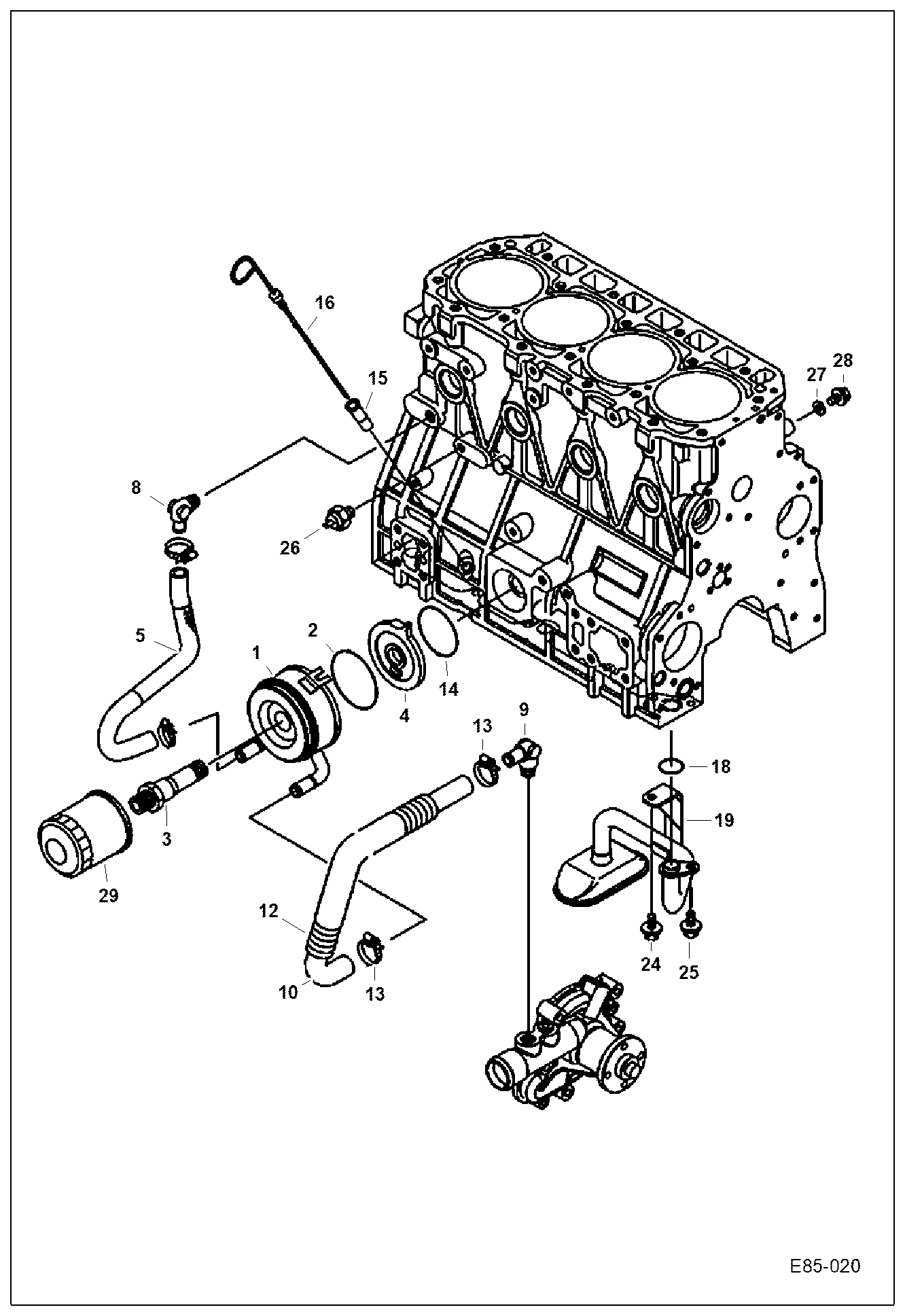 16
15
28
27
8
26
5
2
1
14
4
9
13
18
19
3
29
12
10
13
24
25
E85-020