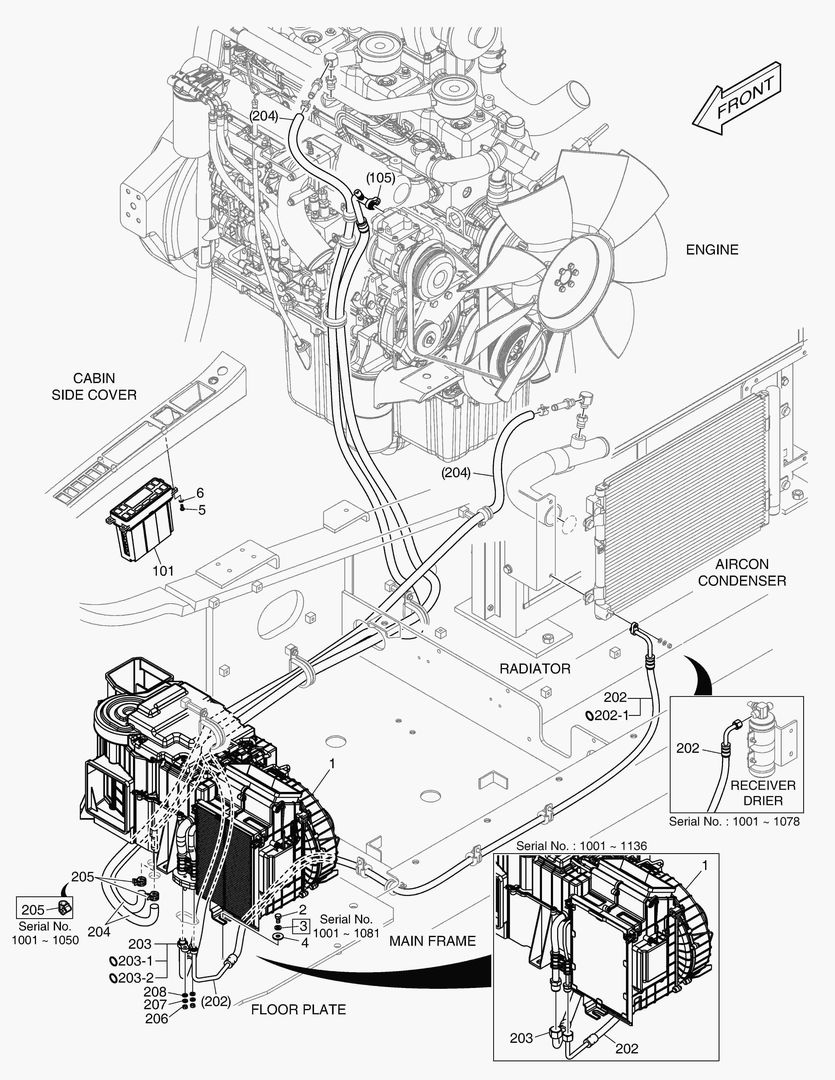 FRONT

(204)

(105)

ENGINE

CABIN
SIDE COVER

6
5

101

(204)

AIRCON
CONDENSER

RADIATOR

202
202-1

202

RECEIVER
DRIER

Serial No. : 1001 ~ 1078

1

Serial No. : 1001 ~ 1136

1

205

205
Serial No.
1001 ~ 1050

204

2
3
4

Serial No.
1001 ~ 1081

MAIN FRAME

203
203-1
203-2

208
207
206

(202)

FLOOR PLATE

203

202