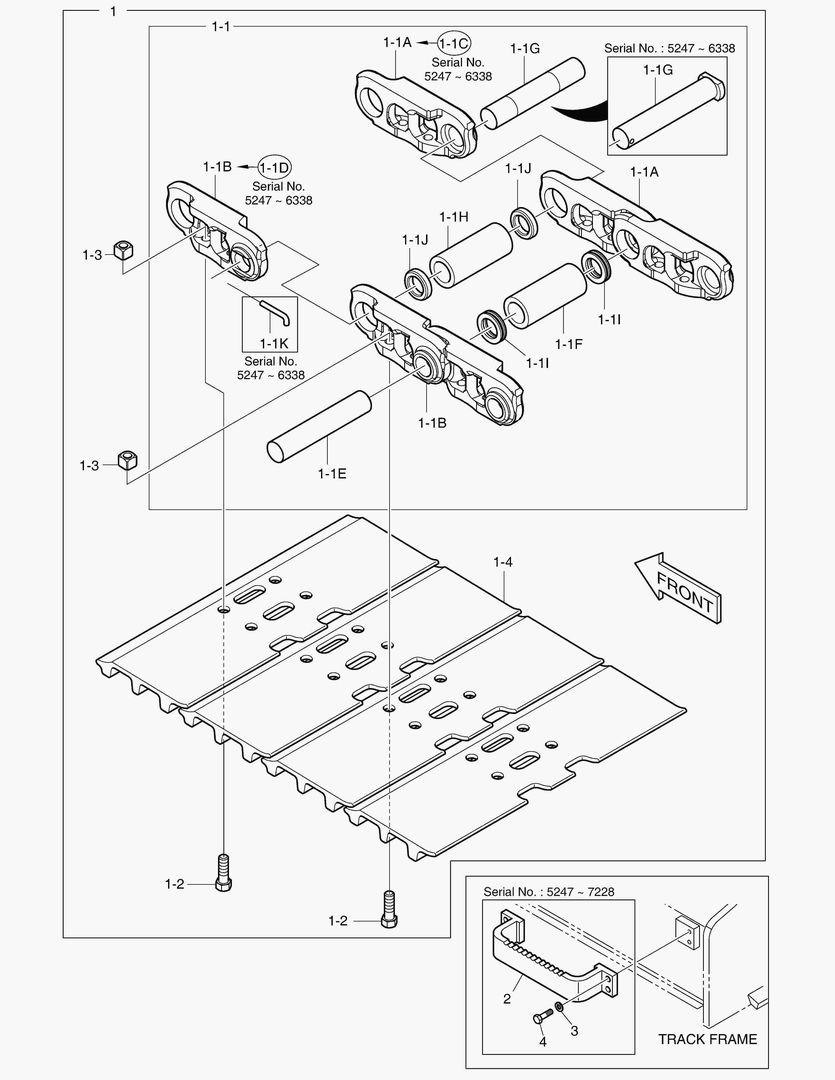 1

1-1

1-1A 1-1C
Serial No.
5247 ~ 6338

1-1G

Serial No. : 5247 ~ 6338

1-1G

1-1B 1-1D
Serial No.
5247 ~ 6338

1-1J

1-1A

1-3

1-1H

1-1J

1-1K
Serial No.
5247 ~ 6338

1-1I

1-1F

1-1I

1-1B

1-3

1-1E

1-4

FRONT

1-2

1-2

Serial No. : 5247 ~ 7228

2

3

4

TRACK FRAME