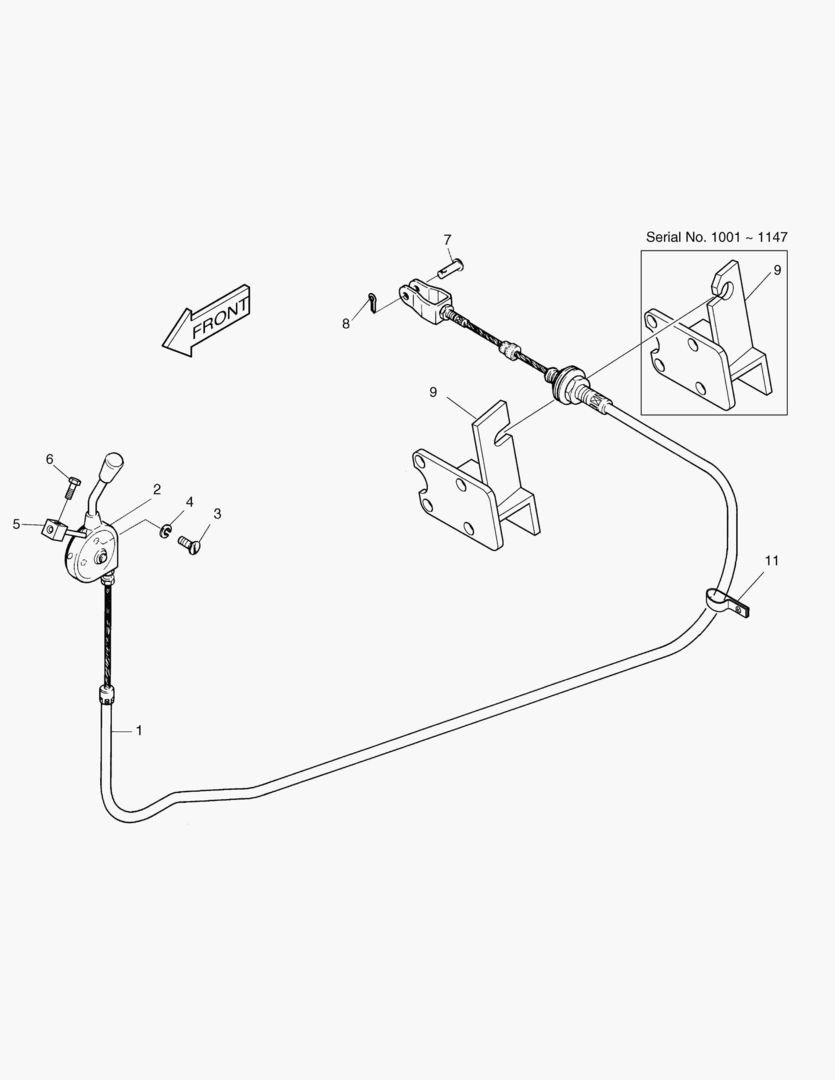 Serial No. 1001 ~ 1147
9
7
8
FRONT
9
6
2
4
3
5
11
1