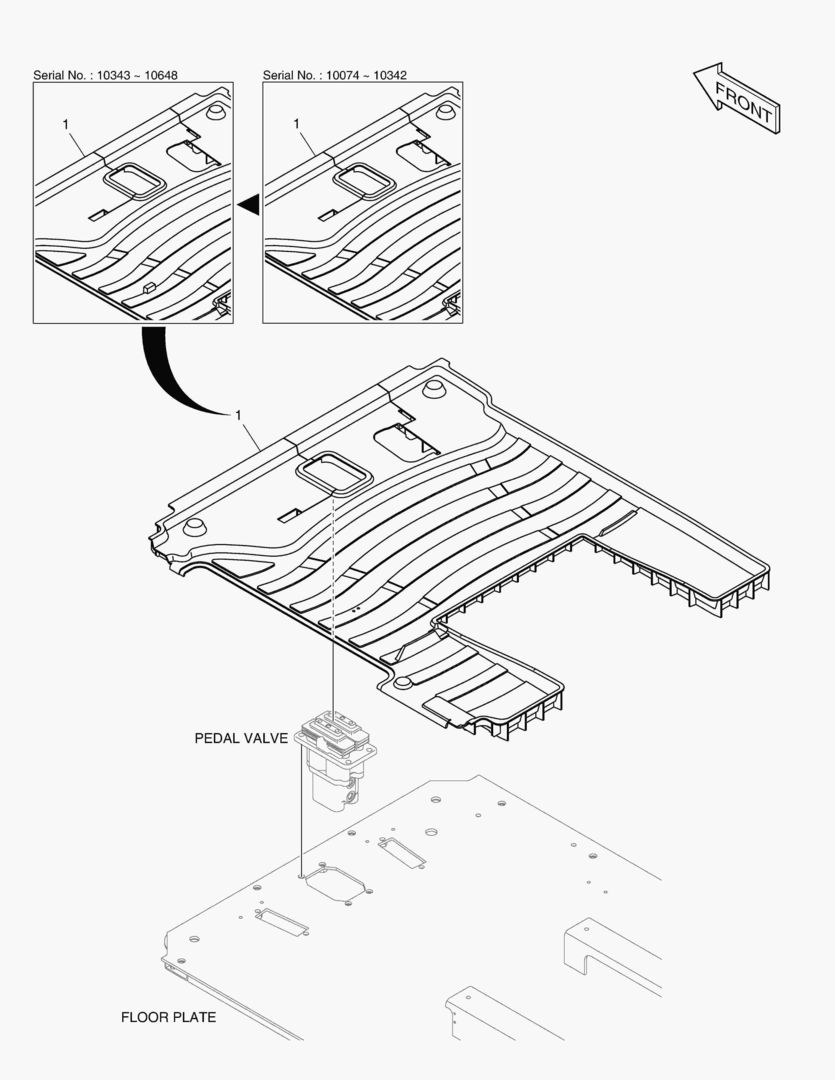 Serial No. : 10343 ~ 10648

Serial No. : 10074 ~ 10342

FRONT

1

1

1

PEDAL VALVE

FLOOR PLATE