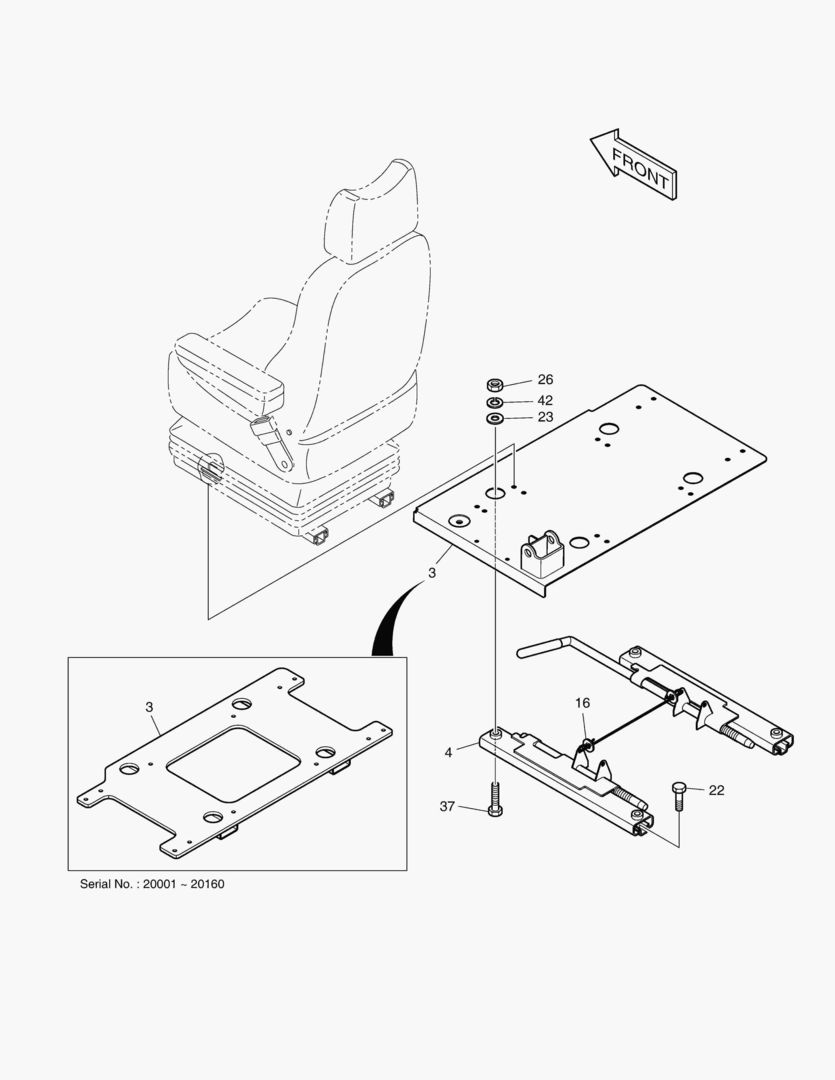 FRONT

26
42
23

3

3

16

4

22

37

Serial No. : 20001 ~ 20160