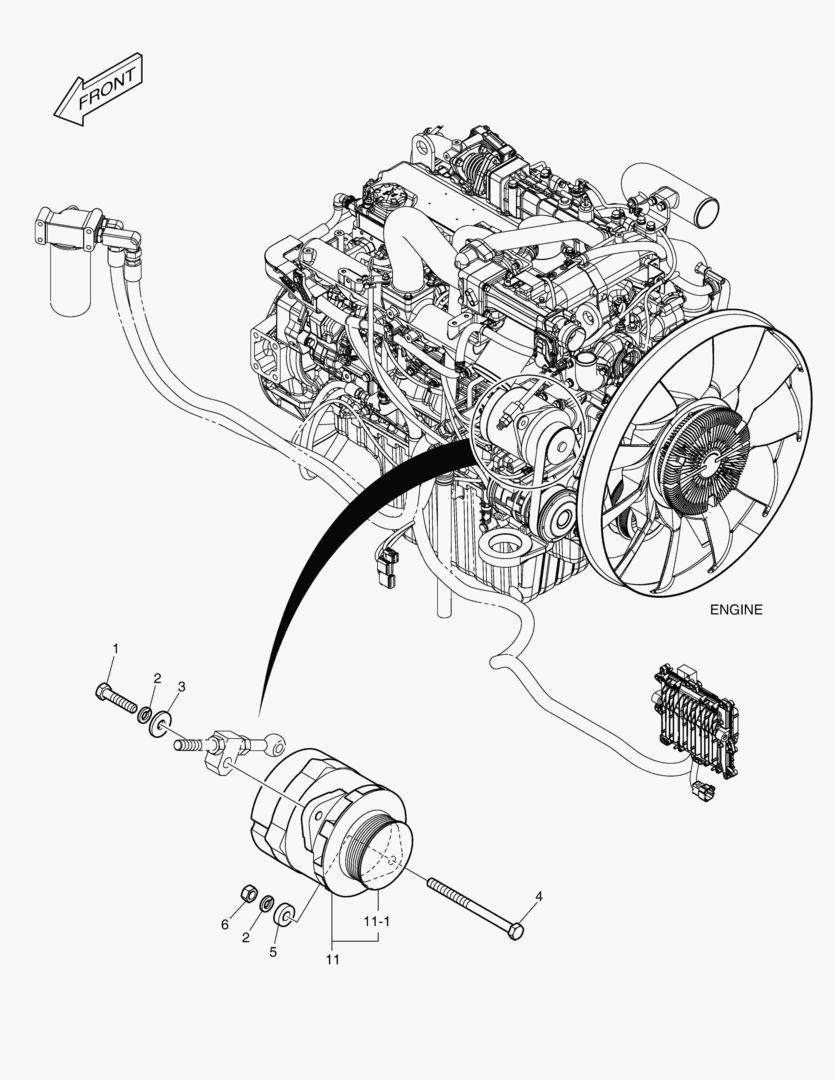 FRONT

ENGINE

1
2
3
4
6
2
5
11-1
11