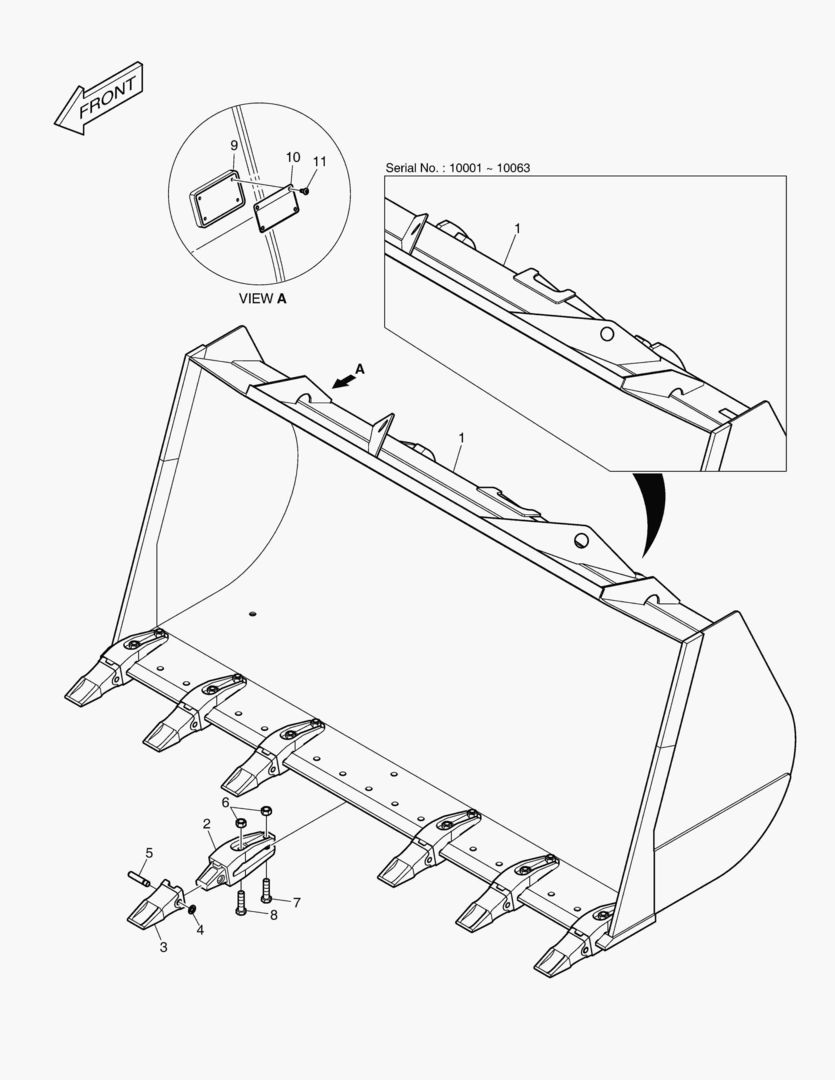 FRONT

9
10
11

VIEW A

Serial No. : 10001 ~ 10063

1

A

1

6
2
5
7
8
4
3