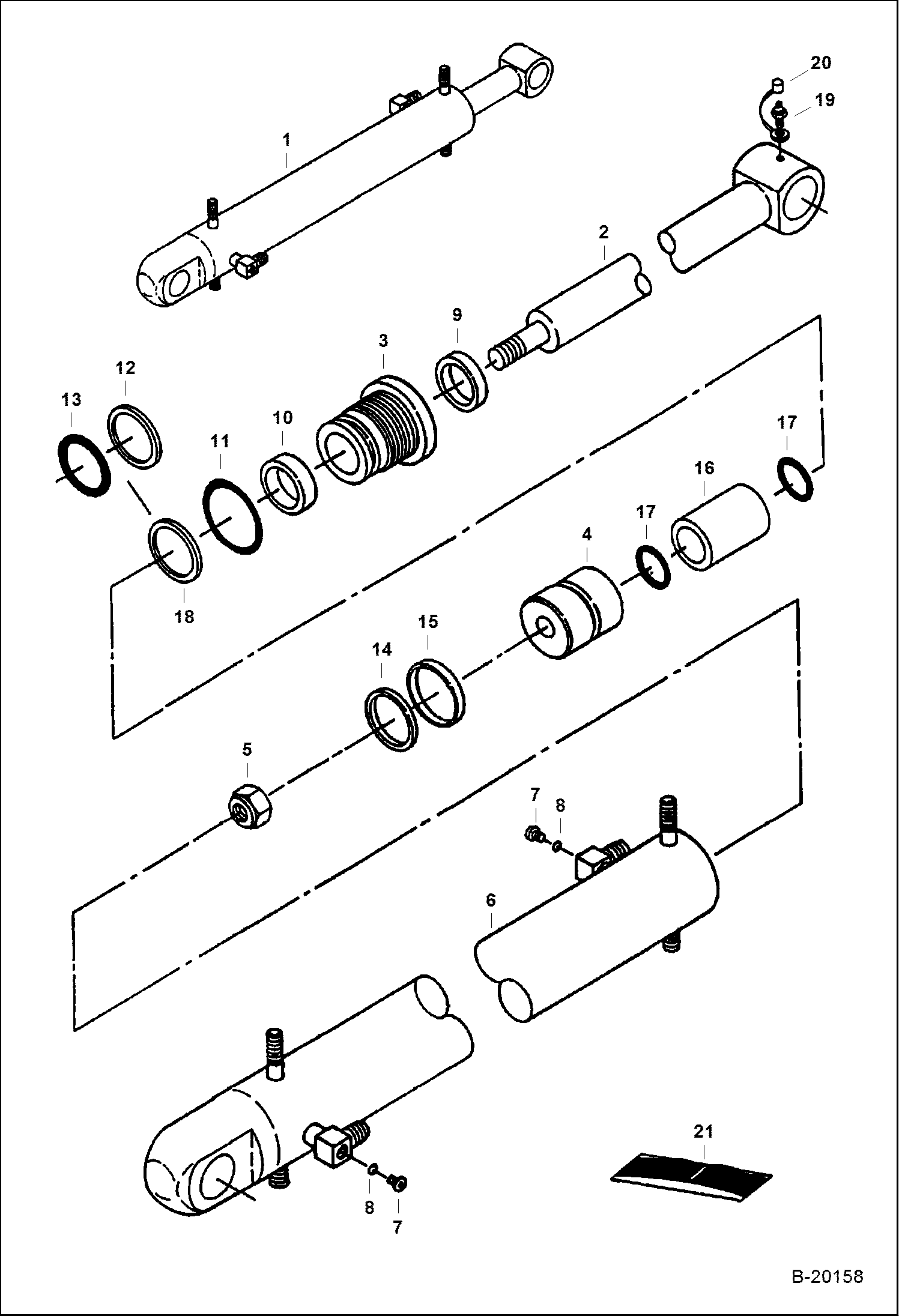 20
19
1
2
9
3
12
13
10
11
17
16
17
4
18
15
14
5
7
8
6
21
8
7
B-20158