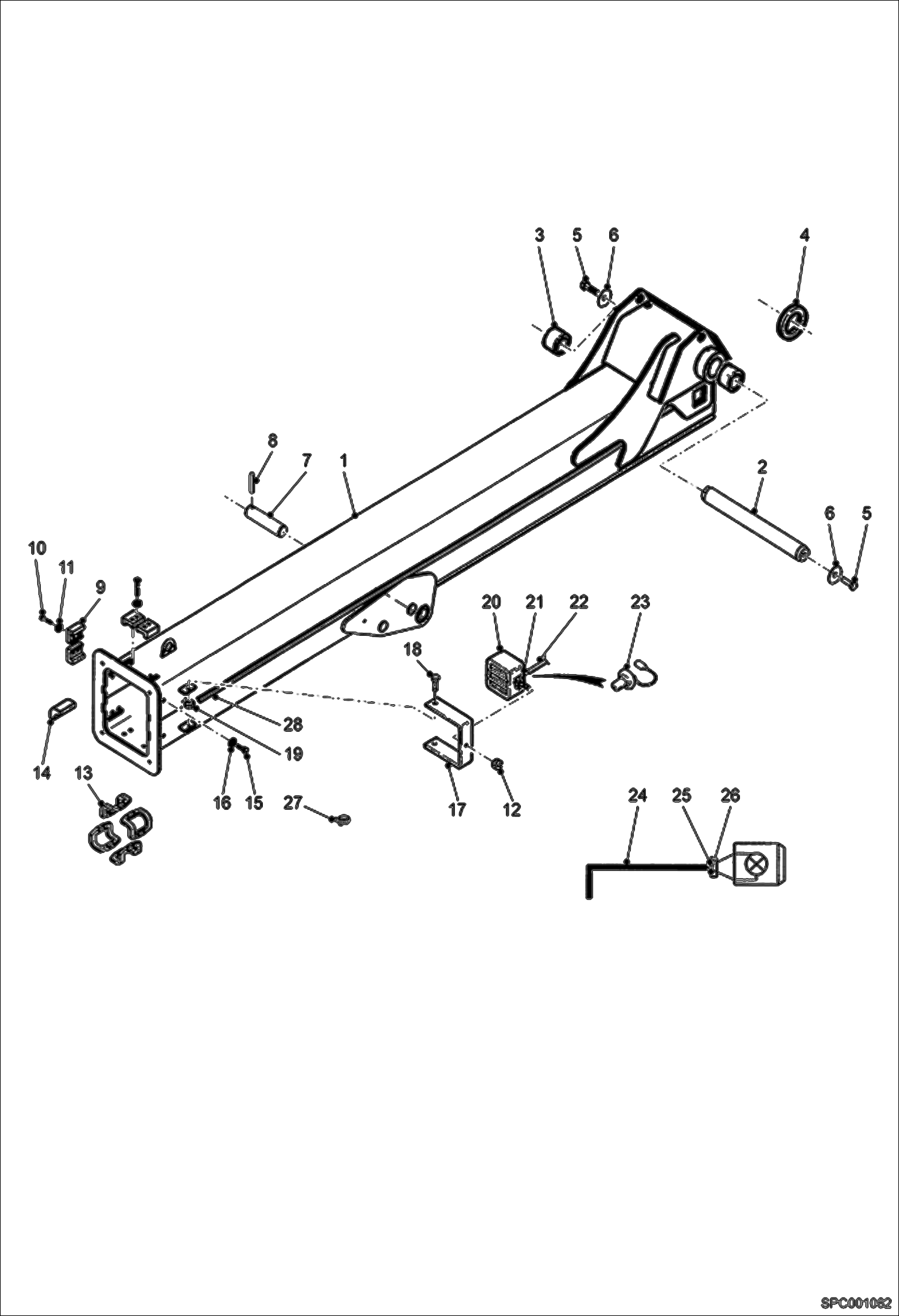 3
5
6
4
8
7
1
2
6
5
10
11
9
20
21
22
23
18
28
19
14
13
16
15
27
17
12
24
25
26
SPC001082