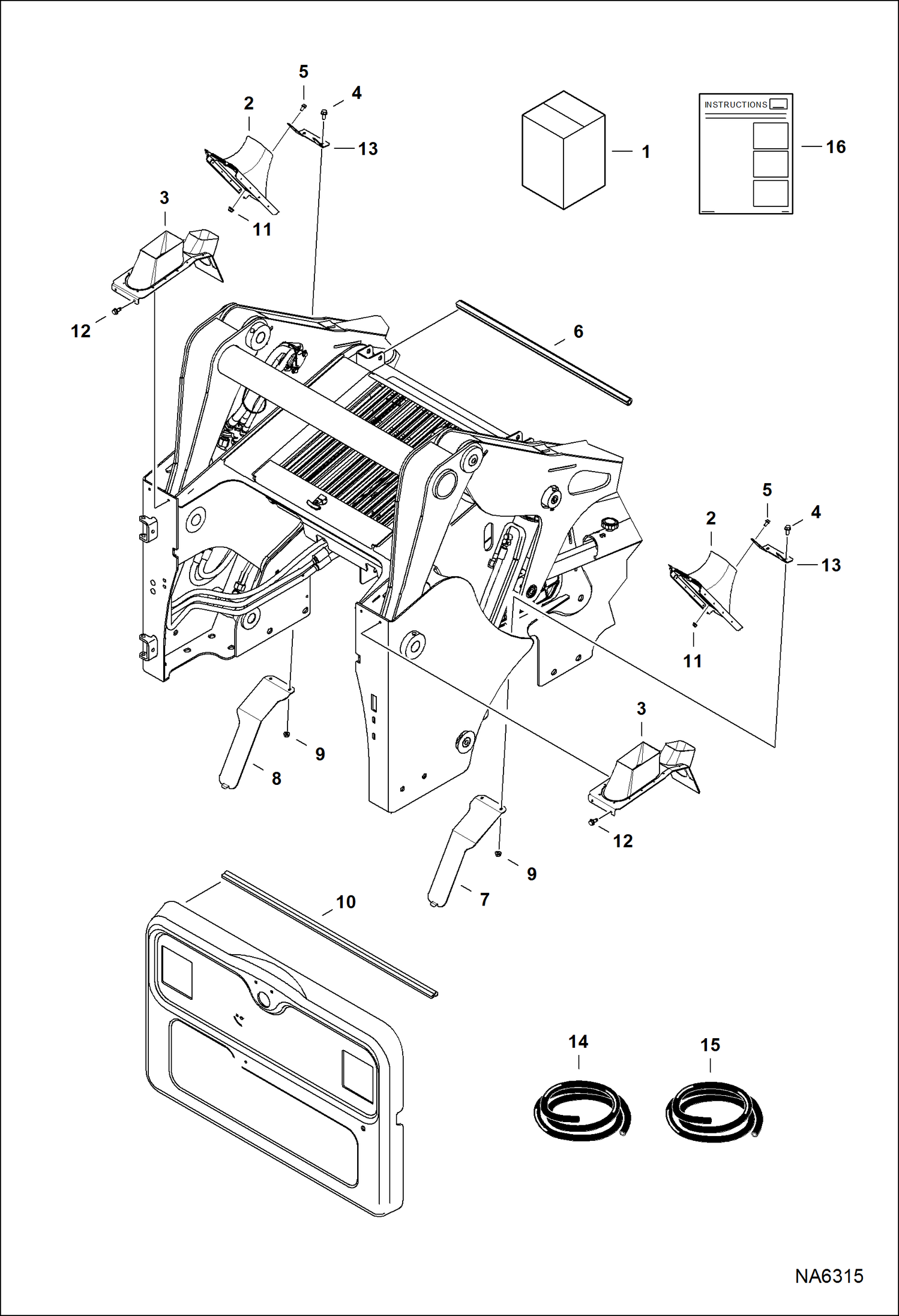 5
4
2
13
1
INSTRUCTIONS
16
3
11
12
6
5
4
2
13
11
3
9
8
12
9
7
10
14
15
NA6315