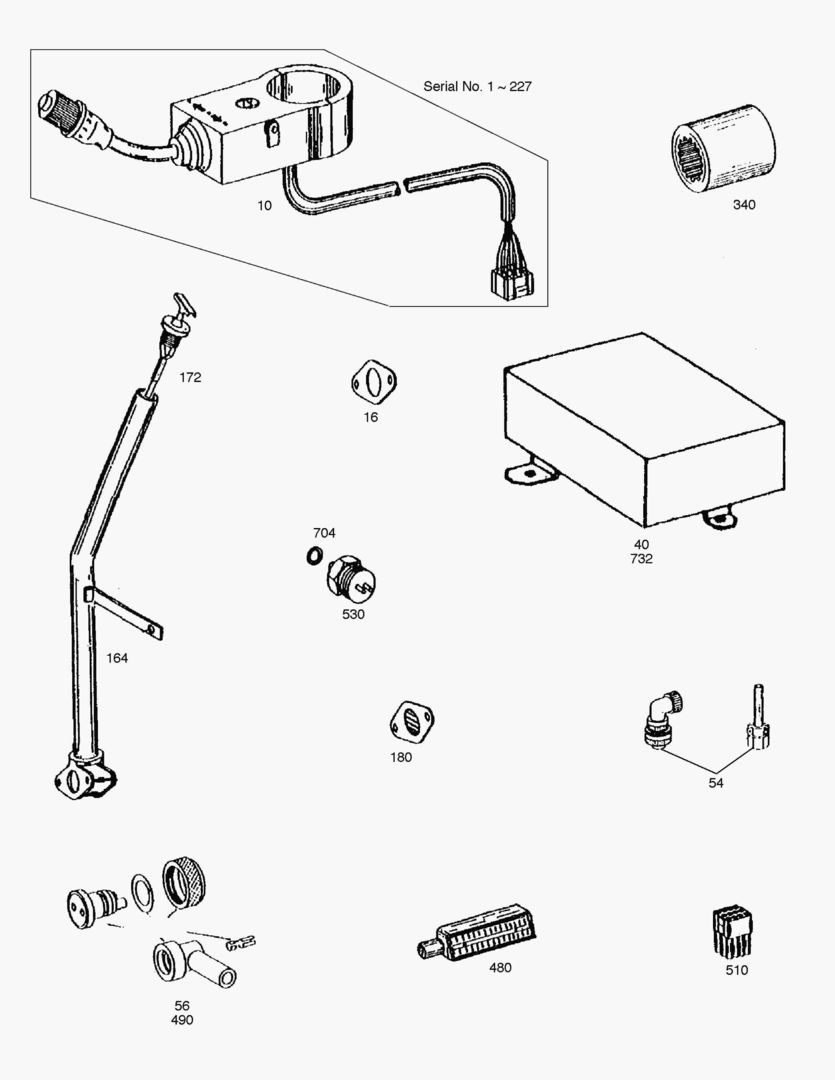 Serial No. 1 ~ 227

10

340

172

16

40
732

704

530

164

180

54

56
490

480

510