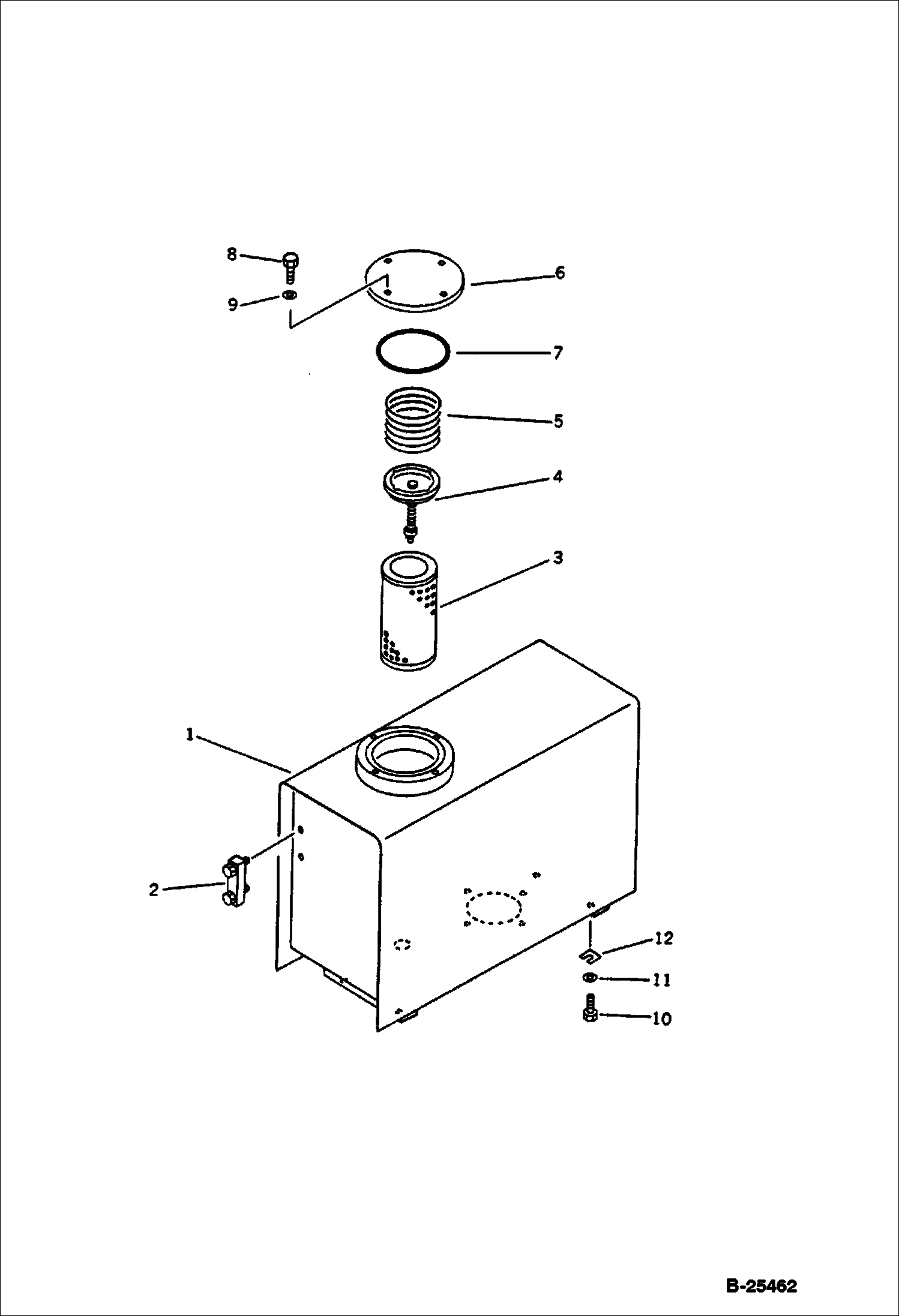 8
9
6
7
5
4
3
1
2
12
11
10

B-25462