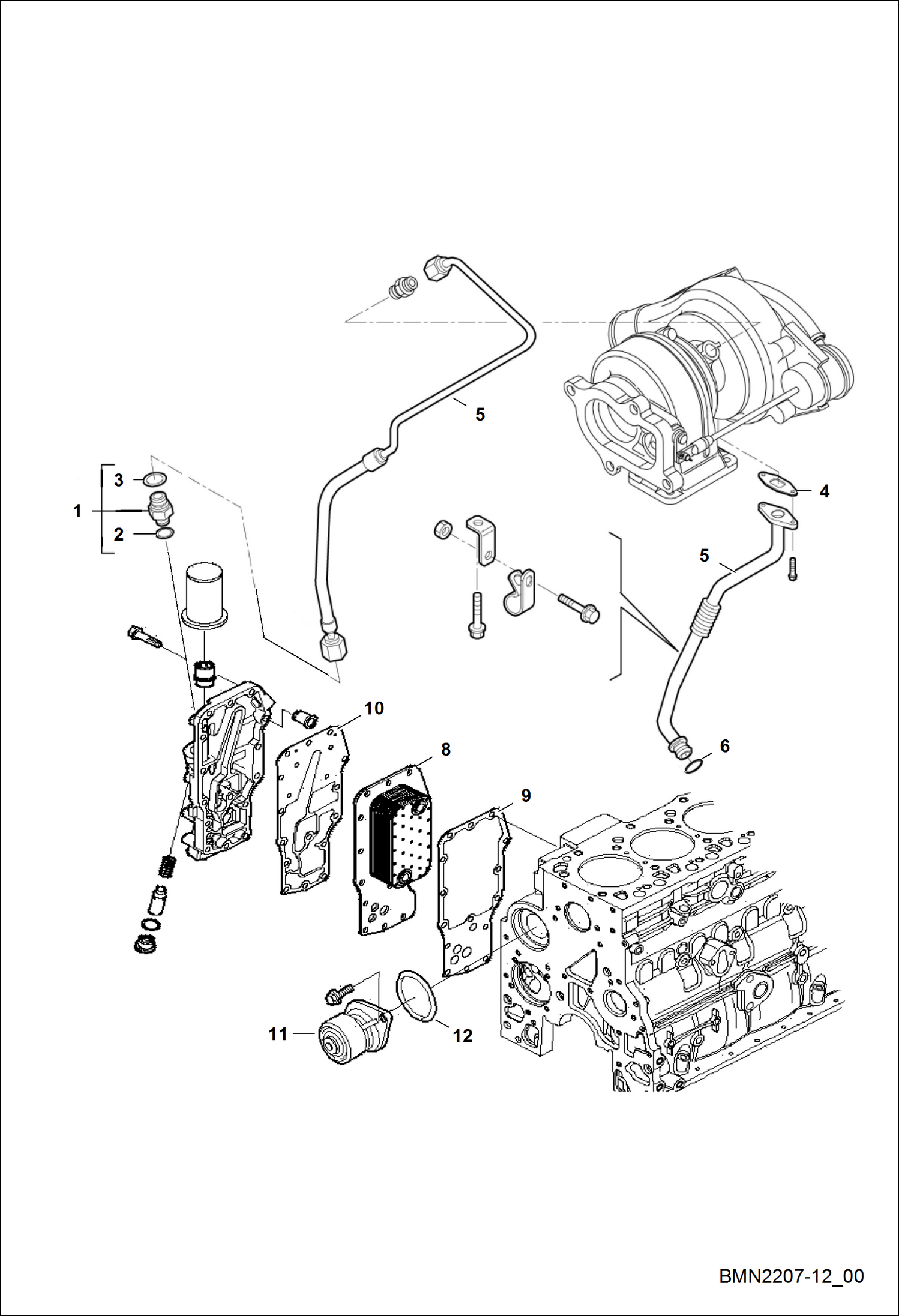 5
3
1
2
4
5
10
6
8
9
11
12
BMN2207-12_00