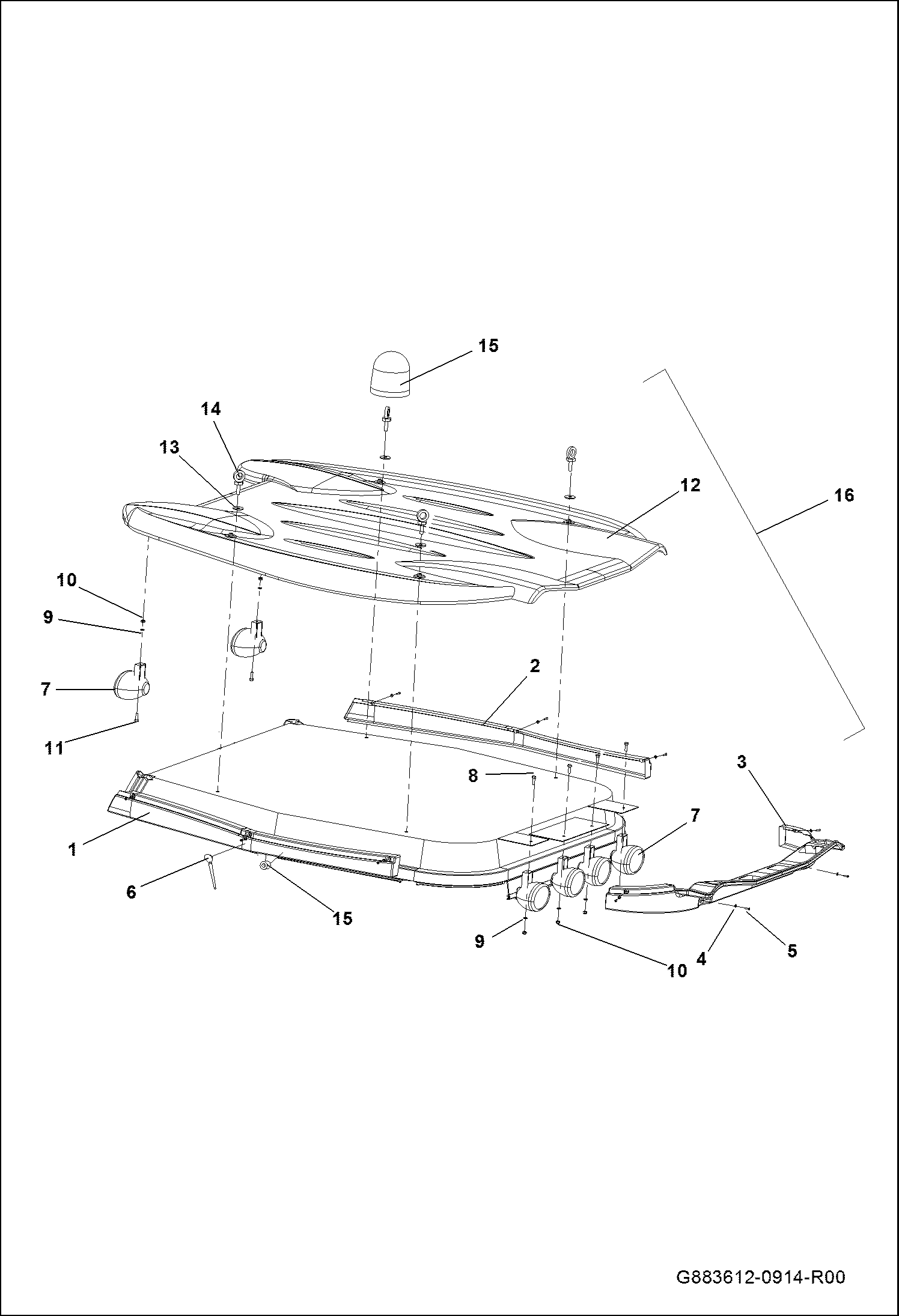 15

14

13

12

16

10

9

7

11

2

8

3

7

1

6

15

9

10

4

5

G883612-0914-R00