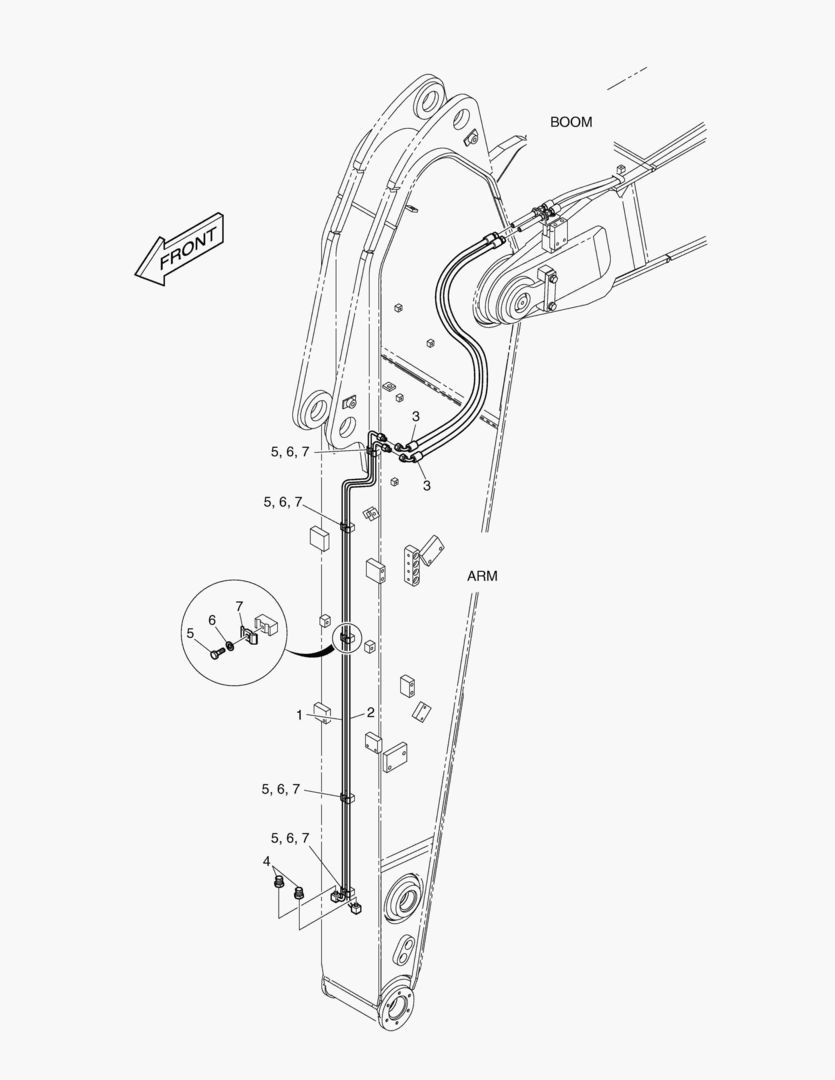 BOOM

FRONT

3

5, 6, 7

3

5, 6, 7

ARM

7

6

5

1

2

5, 6, 7

5, 6, 7

4