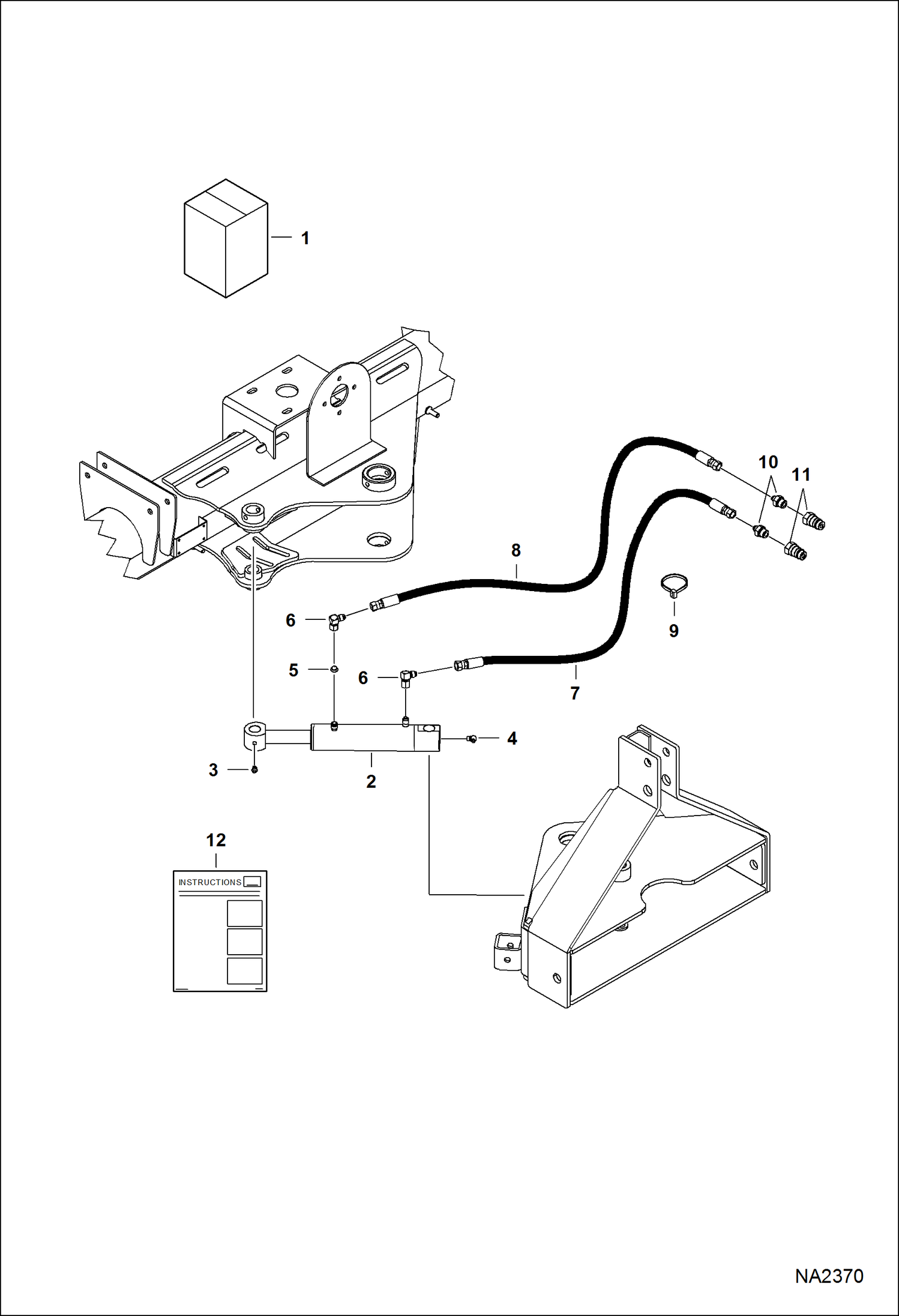 1

10

11

8

9

6

5

6

7

4

3

2

12

INSTRUCTIONS

NA2370