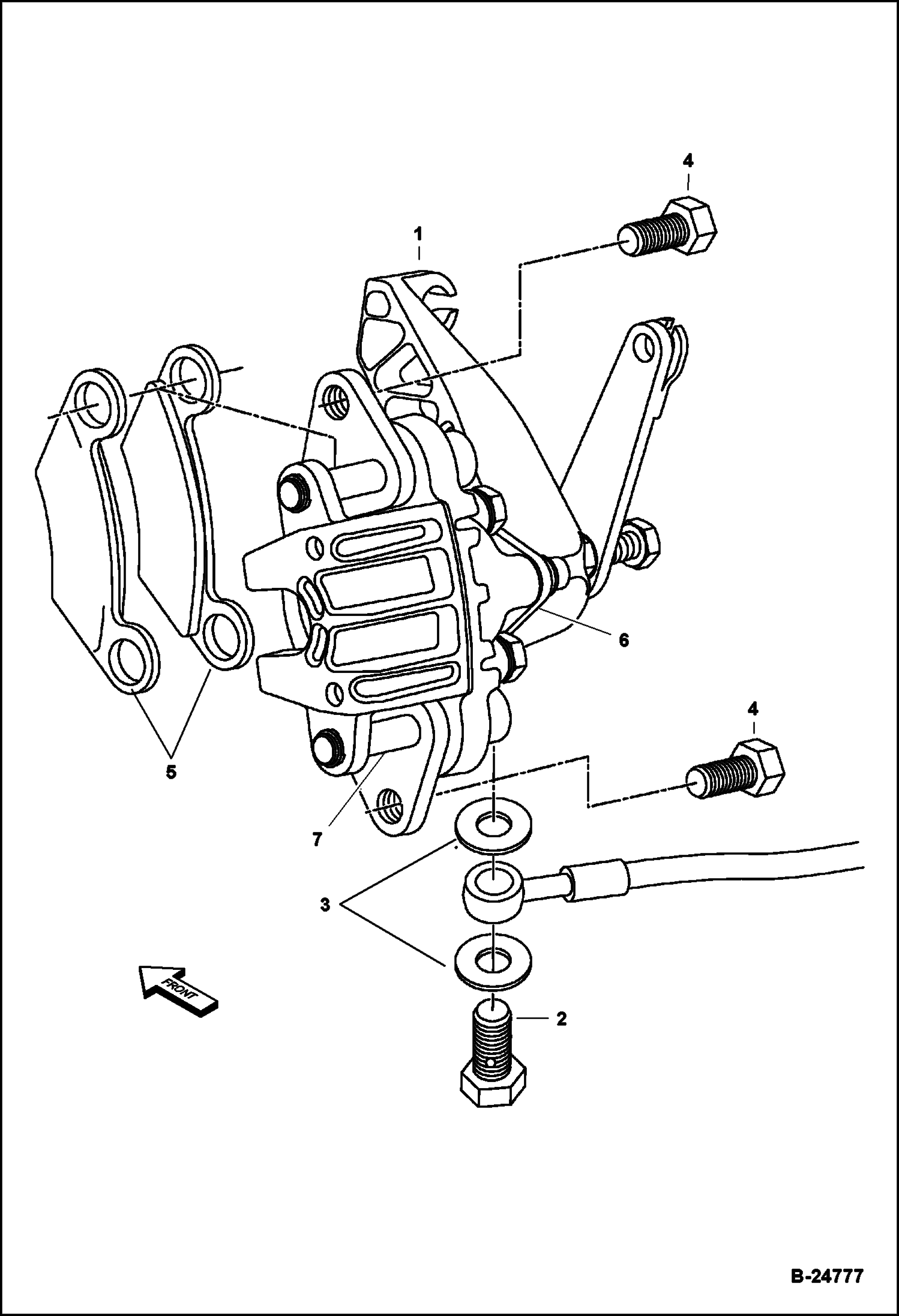 4

1

6

4

5

7

3

FRONT

2

B-24777