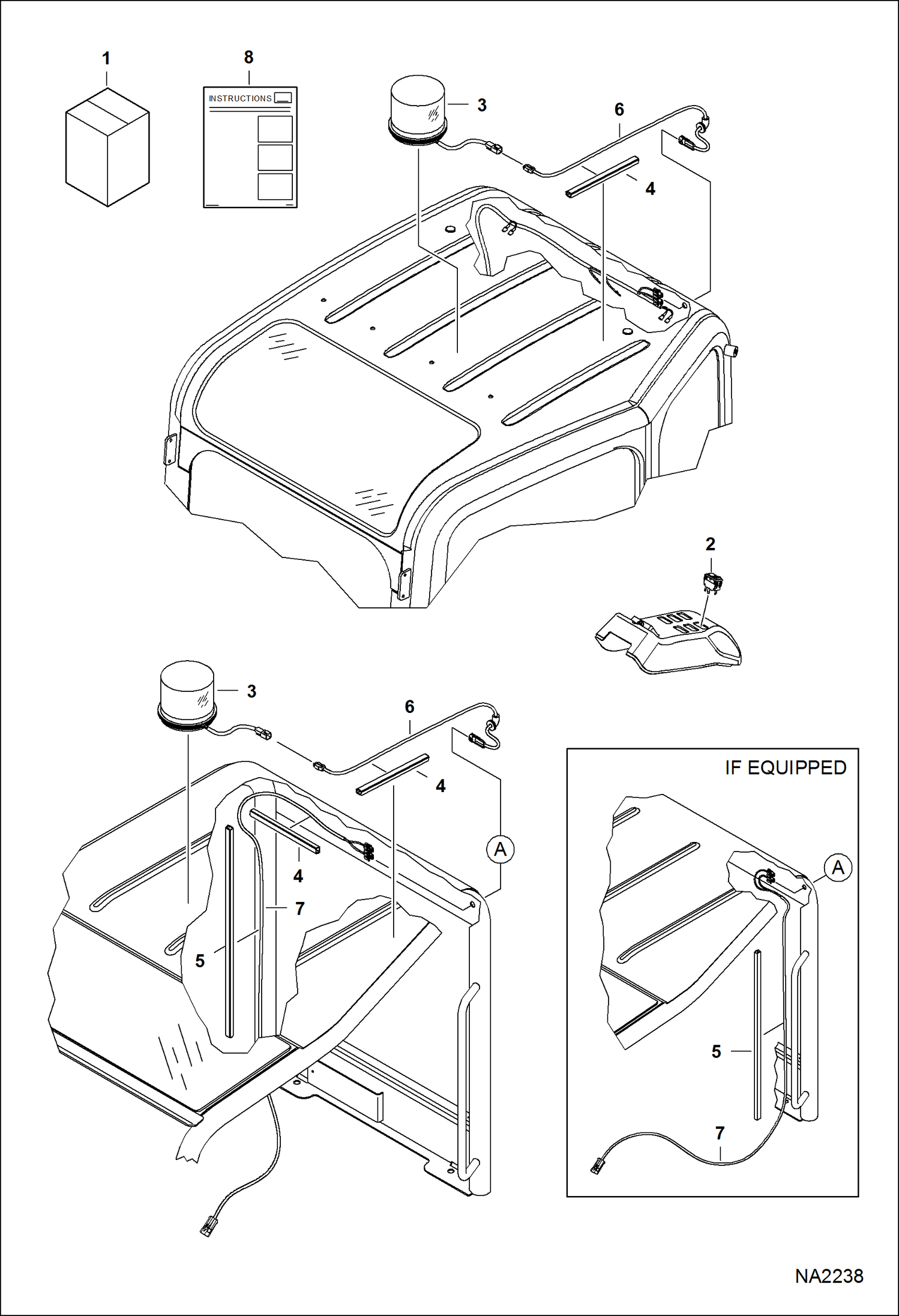 1

8

INSTRUCTIONS

3

6

4

2

3

6

4

A

4

7

5

IF EQUIPPED

A

5

7

NA2238