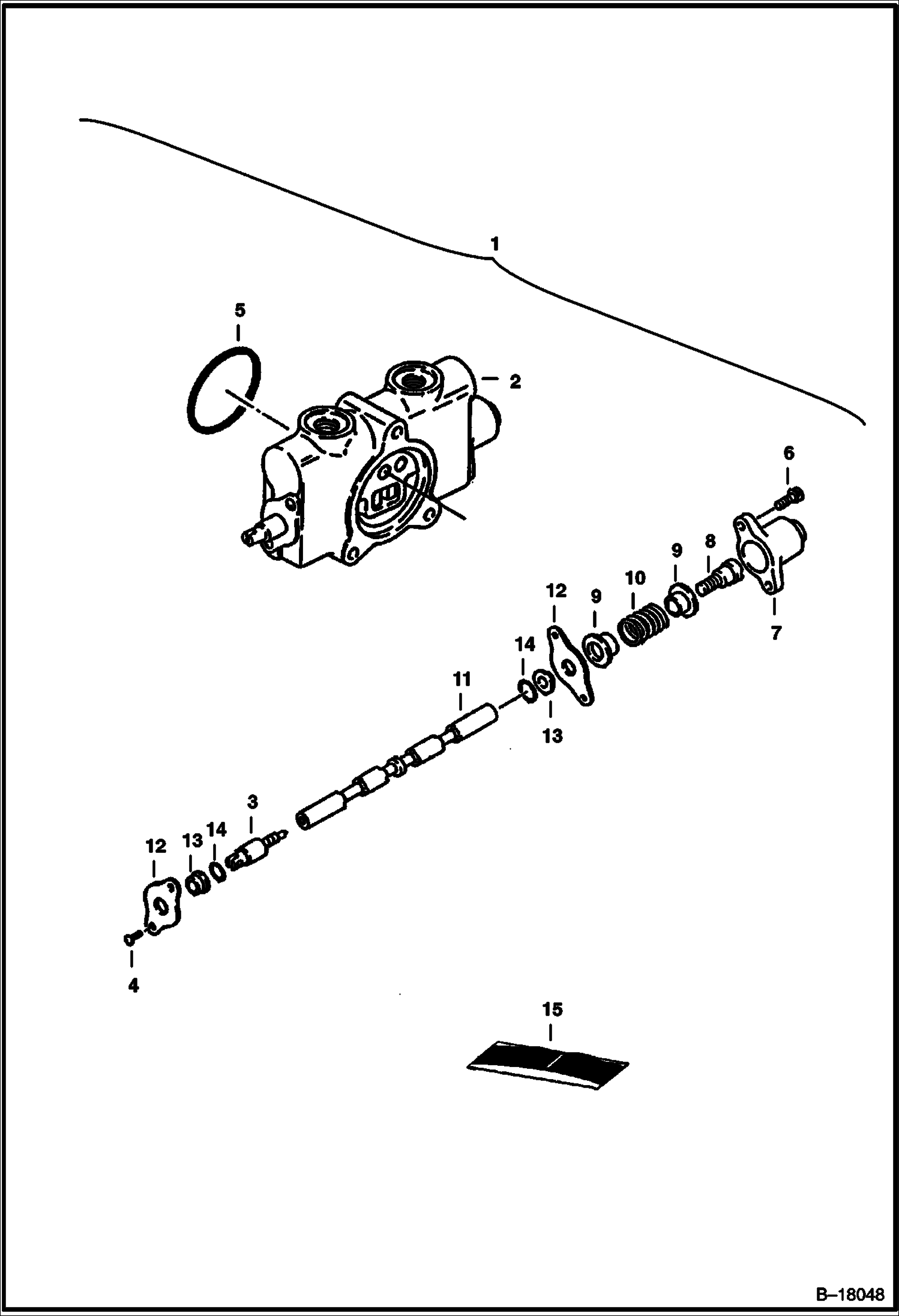 1

5

2

6

9

8

10

12

9

7

14

11

13

3

12

13

14

4

15

B–18048