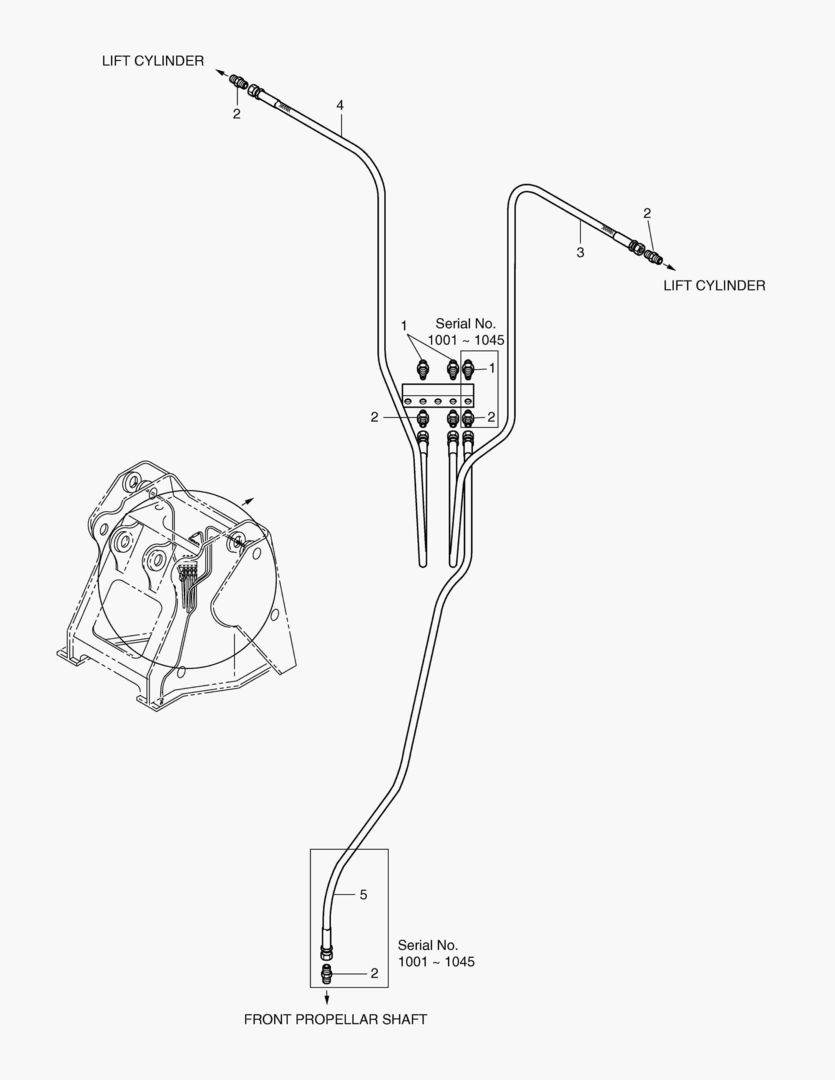 LIFT CYLINDER
2
4
2
3
LIFT CYLINDER
1
Serial No.
1001 ~ 1045
1
2
2
5
Serial No.
1001 ~ 1045
2
FRONT PROPELLAR SHAFT