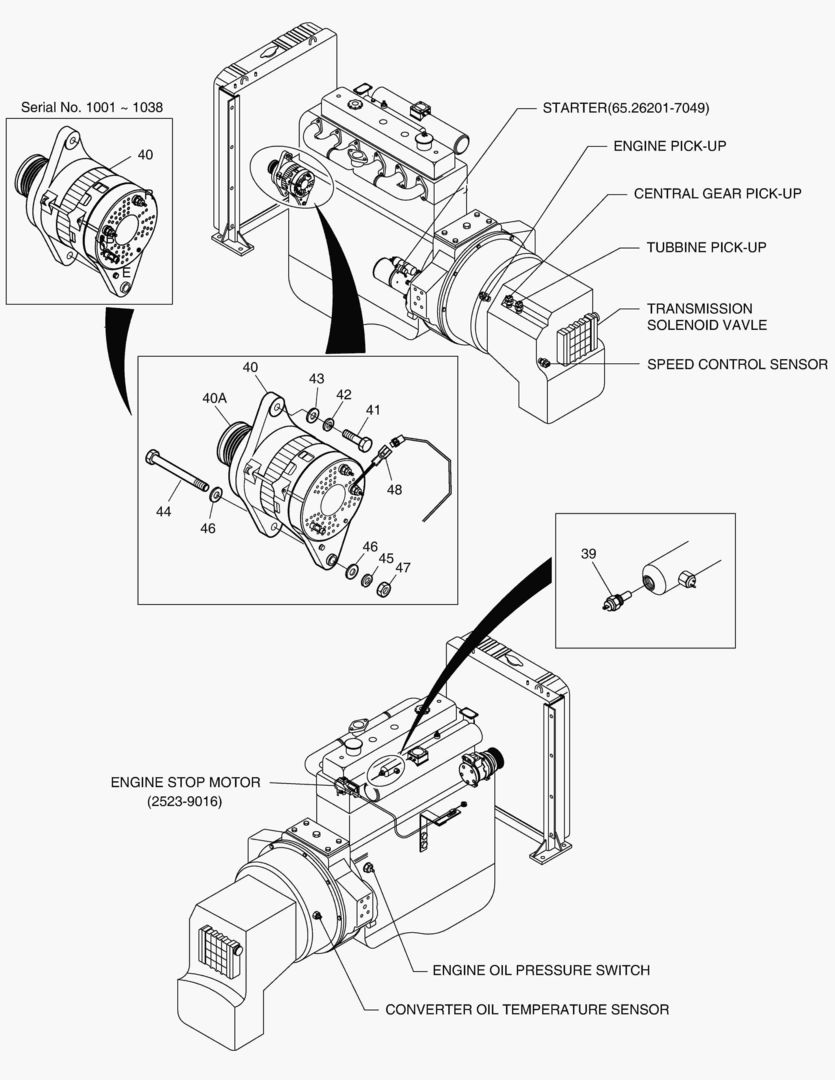 Serial No. 1001 ~ 1038

40

STARTER(65.26201-7049)

ENGINE PICK-UP

CENTRAL GEAR PICK-UP

TUBBINE PICK-UP

TRANSMISSION SOLENOID VAVLE

SPEED CONTROL SENSOR

40
40A
43
42
41
48
44
46
46
45
47

39

ENGINE STOP MOTOR (2523-9016)

ENGINE OIL PRESSURE SWITCH

CONVERTER OIL TEMPERATURE SENSOR