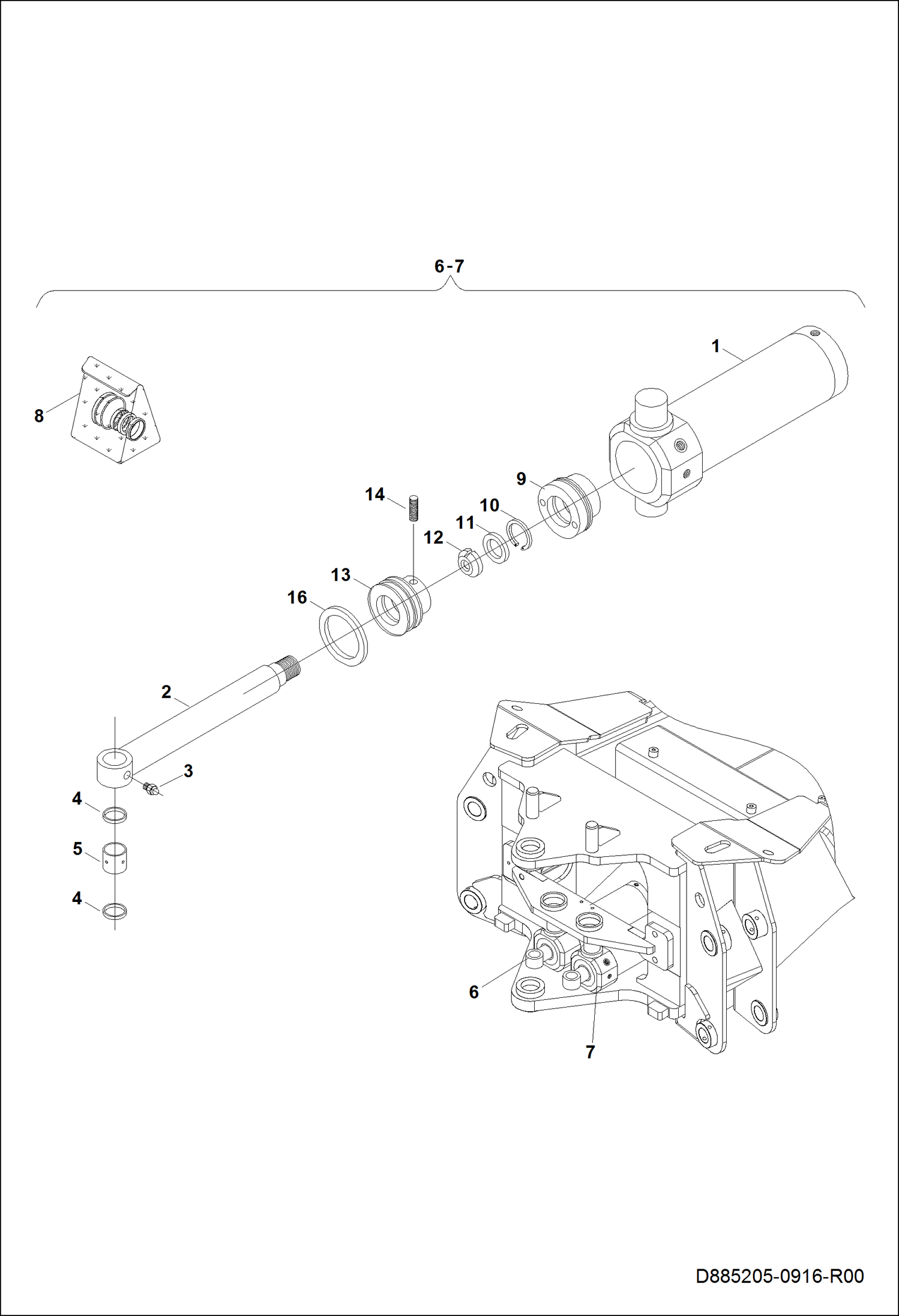 6 - 7

1

8

9

14

10

11

12

13

16

2

3

4

5

4

6

7

D885205-0916-R00