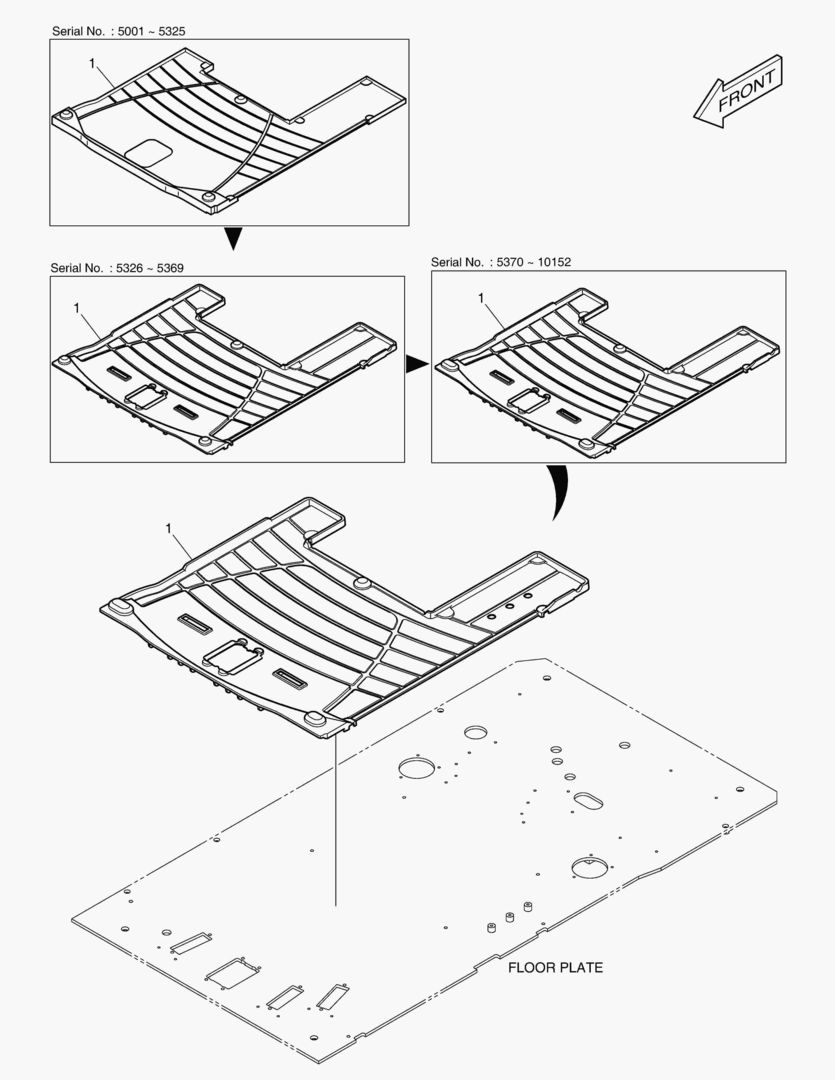 Serial No. : 5001 ~ 5325

1

FRONT

Serial No. : 5326 ~ 5369

1

Serial No. : 5370 ~ 10152

1

1

FLOOR PLATE