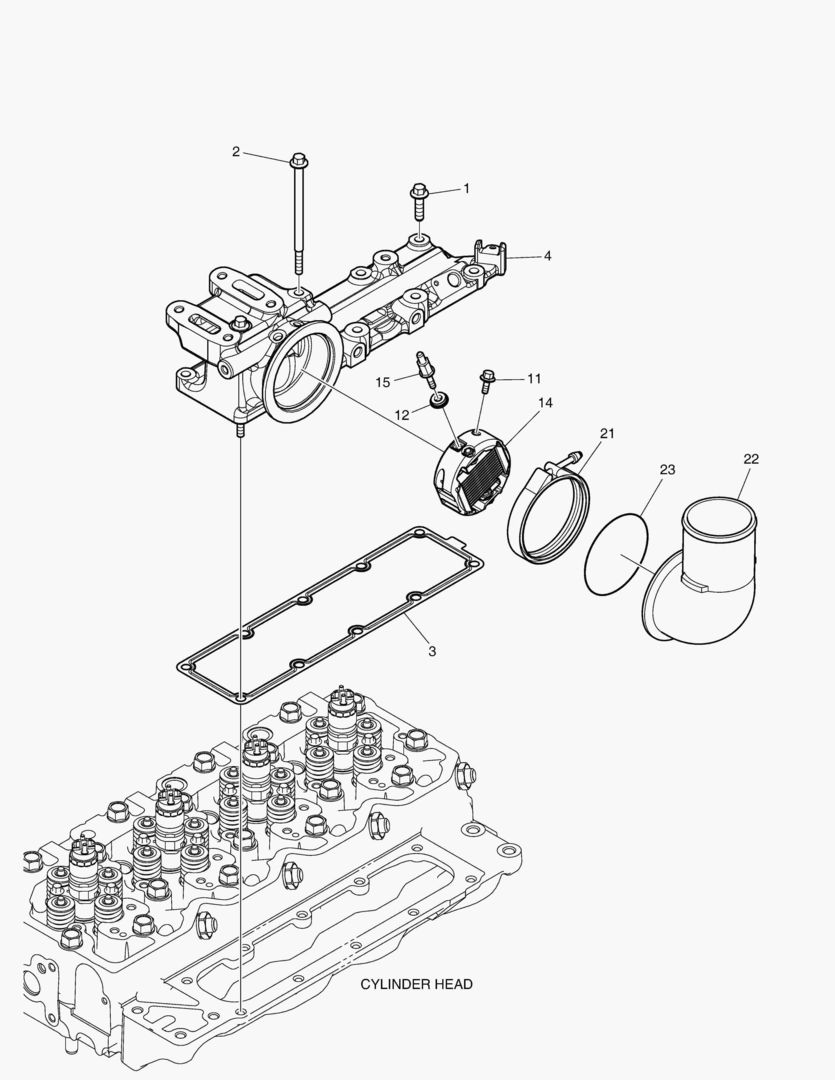 2
1
4
15
11
12
14
21
23
22
3
CYLINDER HEAD