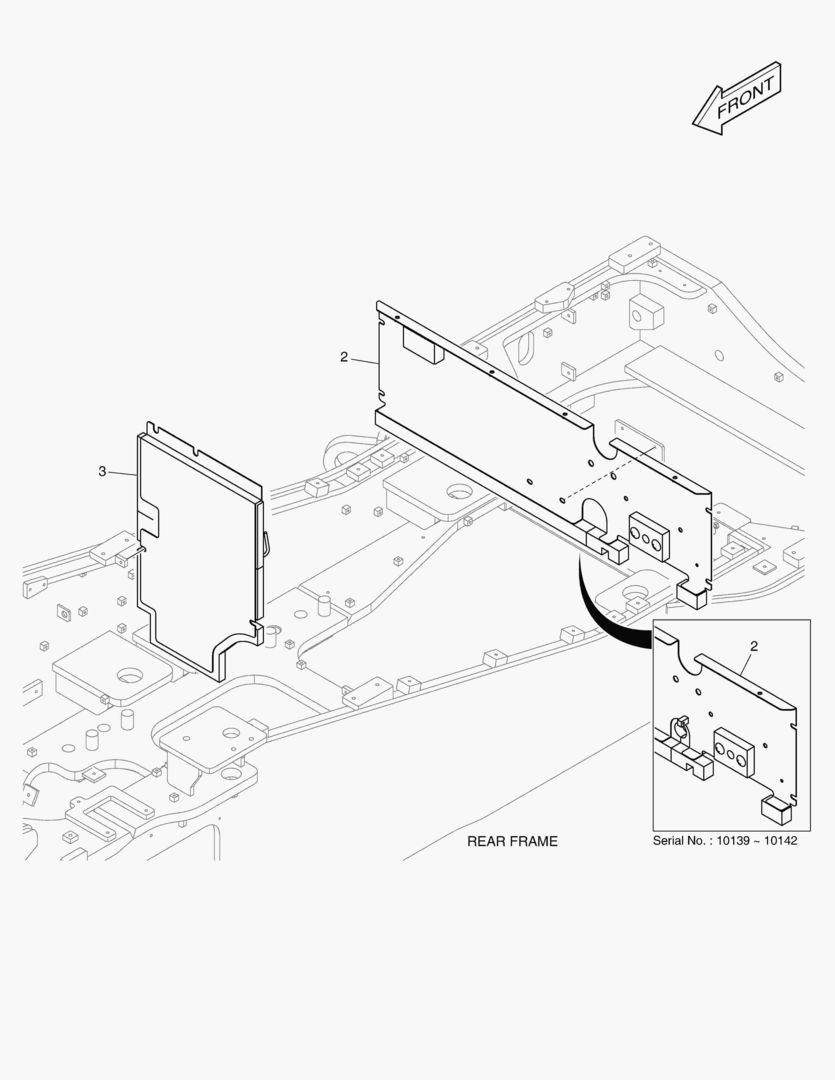 FRONT

2

3

2

REAR FRAME

Serial No. : 10139 ~ 10142