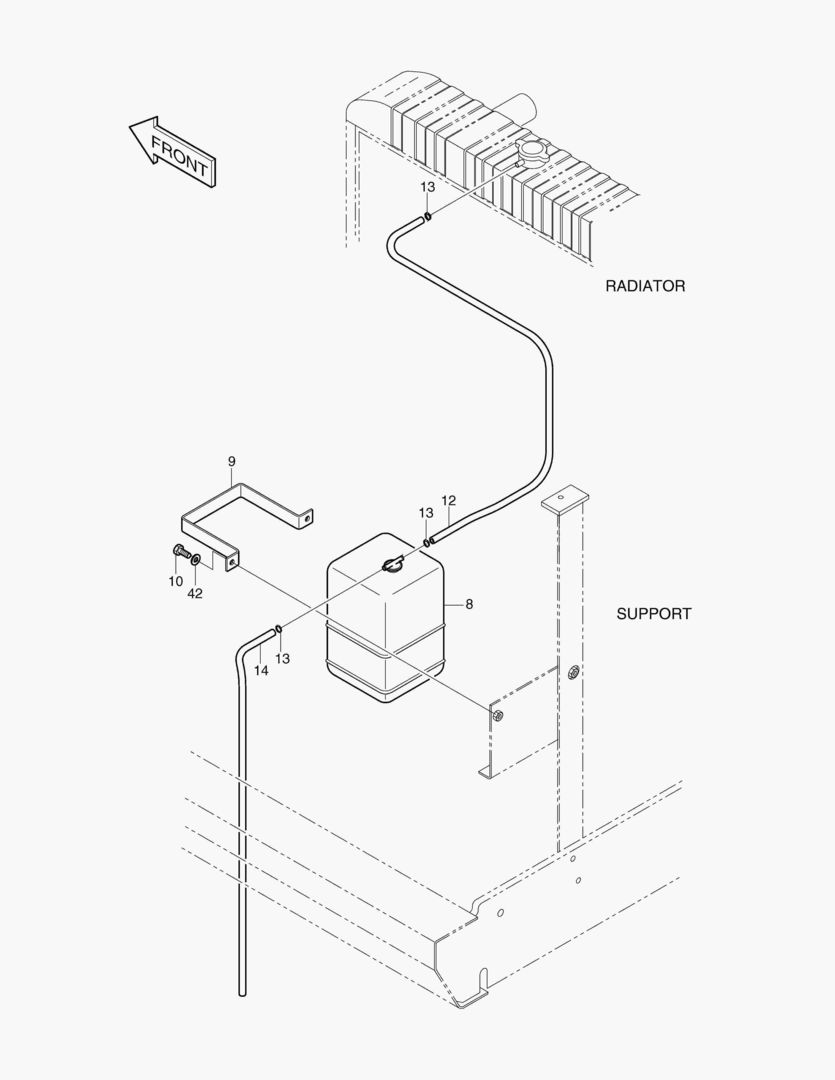 FRONT

13

RADIATOR

9

13

12

10

42

8

SUPPORT

14

13